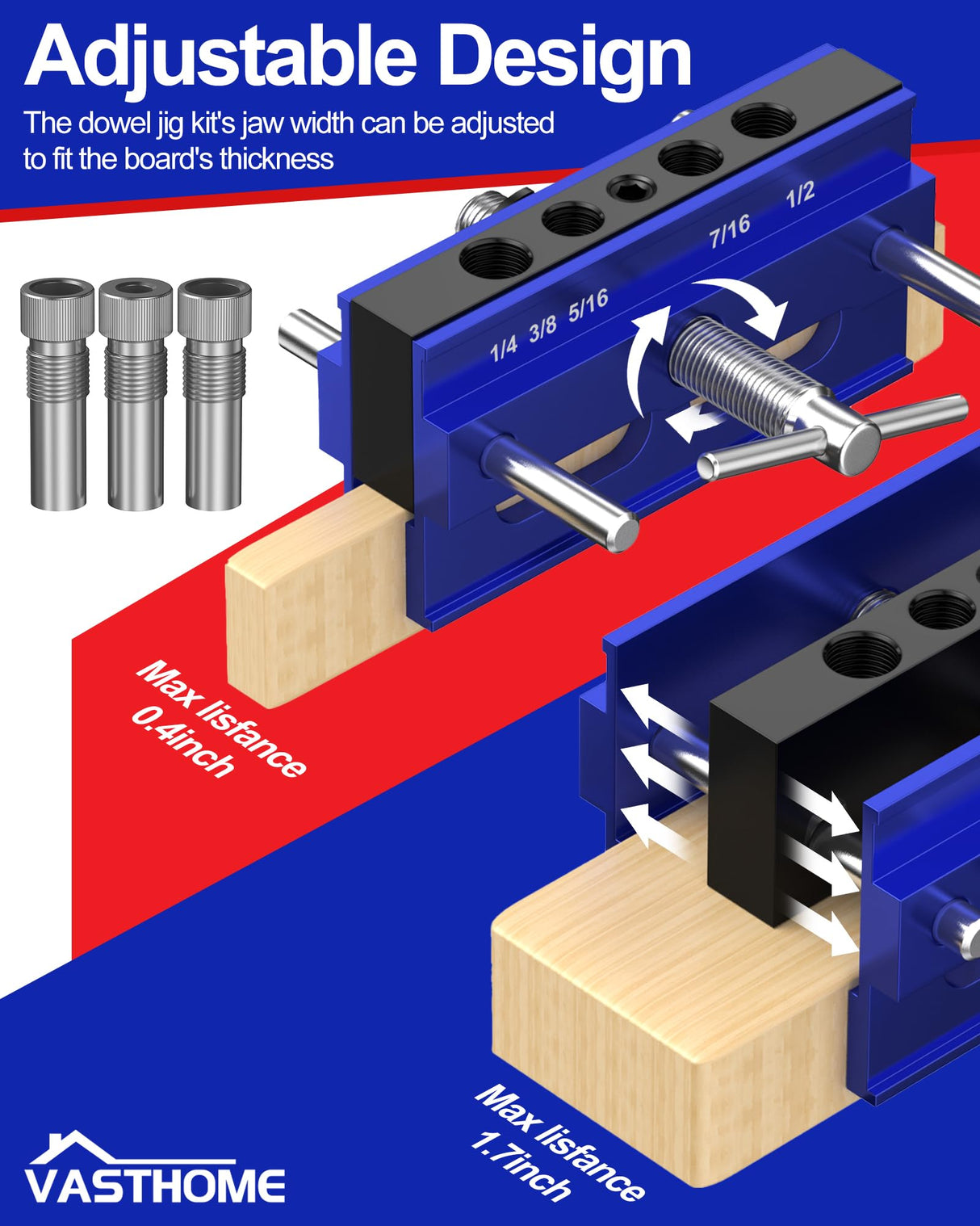 Adjustable Design

The dowel jig kit's jaw width can be adjusted to fit the board's thickness

1/4 3/8 5/16 7/16 1/2

Max lisfance 0.4inch

Max lisfance 1.7inch

VASTHOME