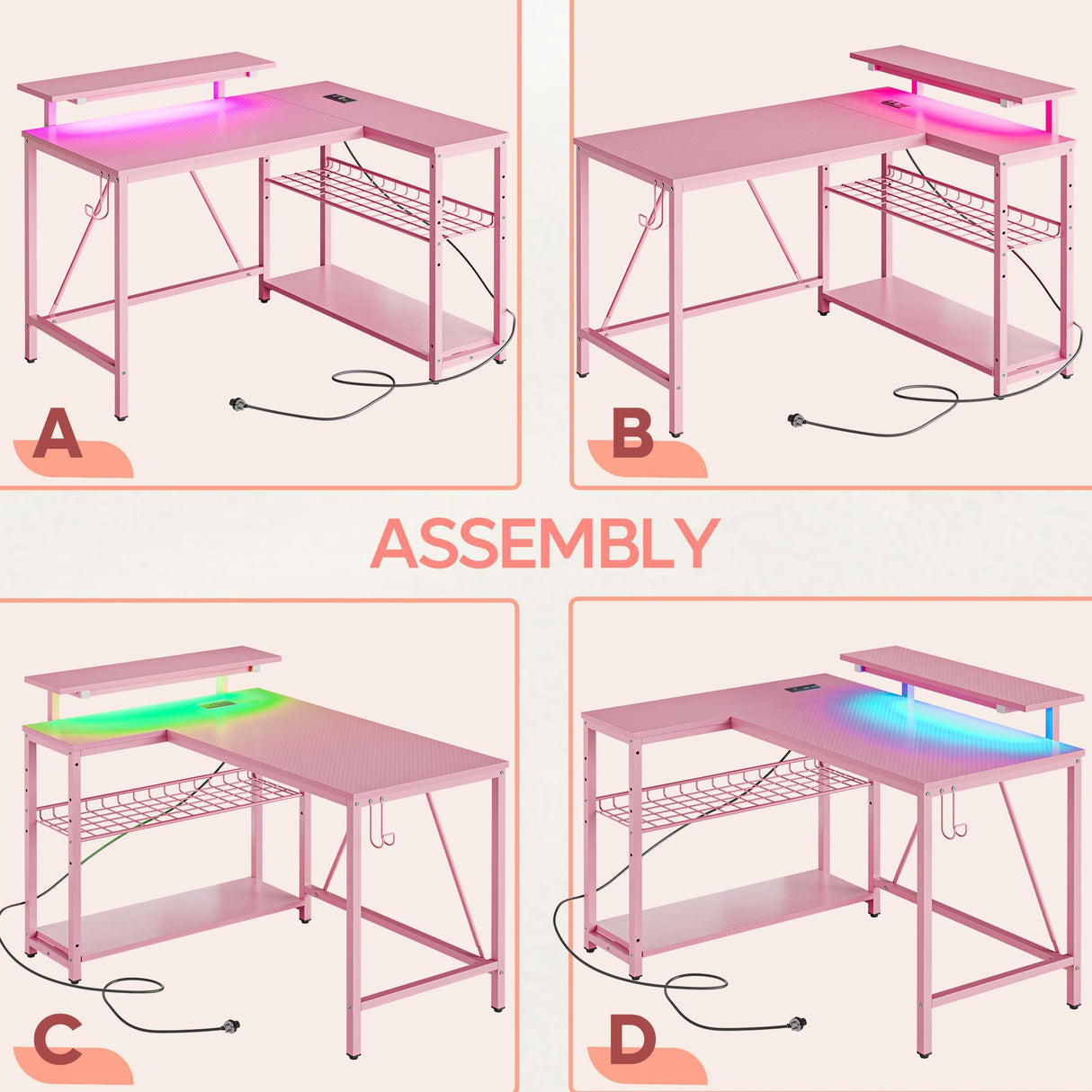 A

B

ASSEMBLY

C

D