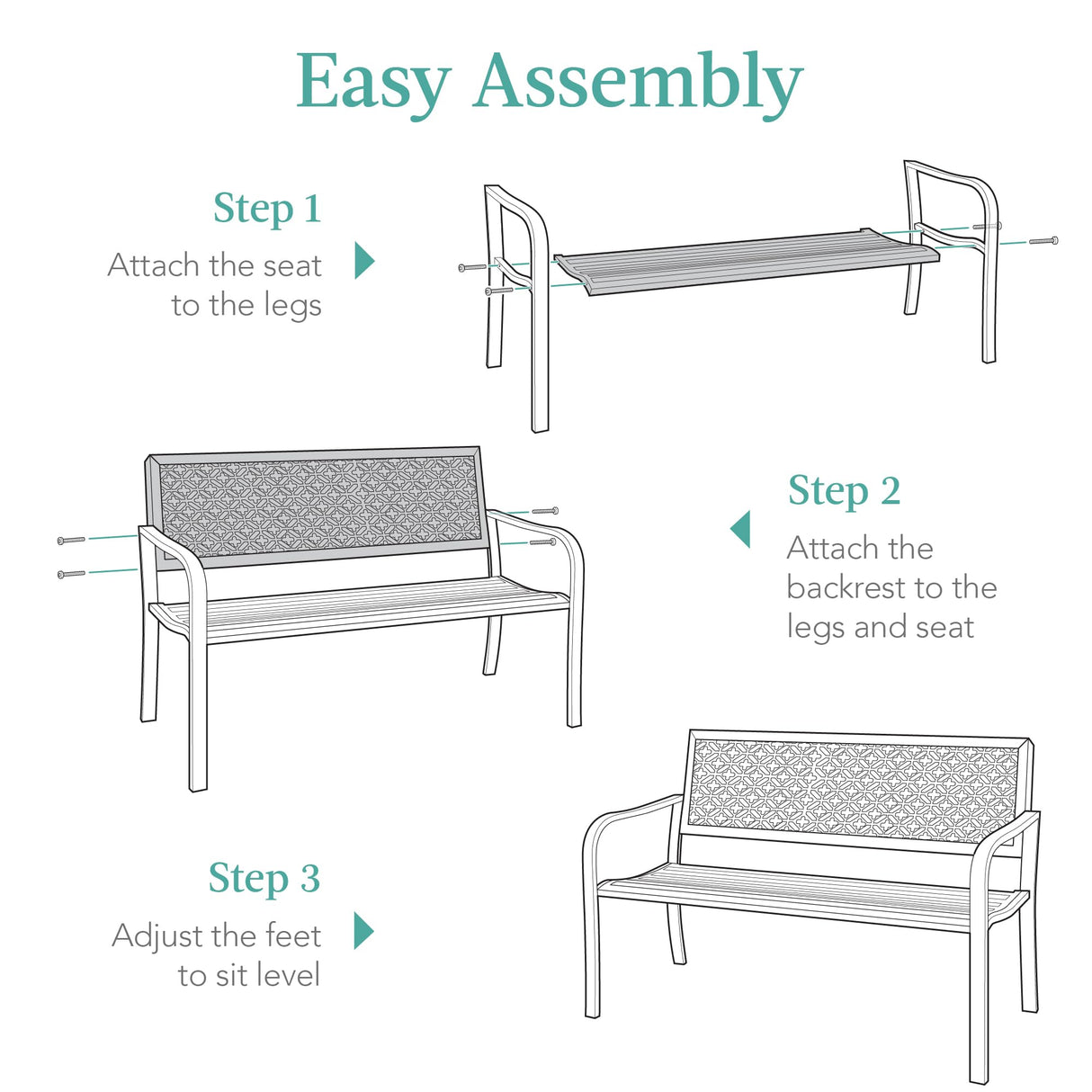 Easy Assembly

Step 1
Attach the seat to the legs

Step 2
Attach the backrest to the legs and seat

Step 3
Adjust the feet to sit level