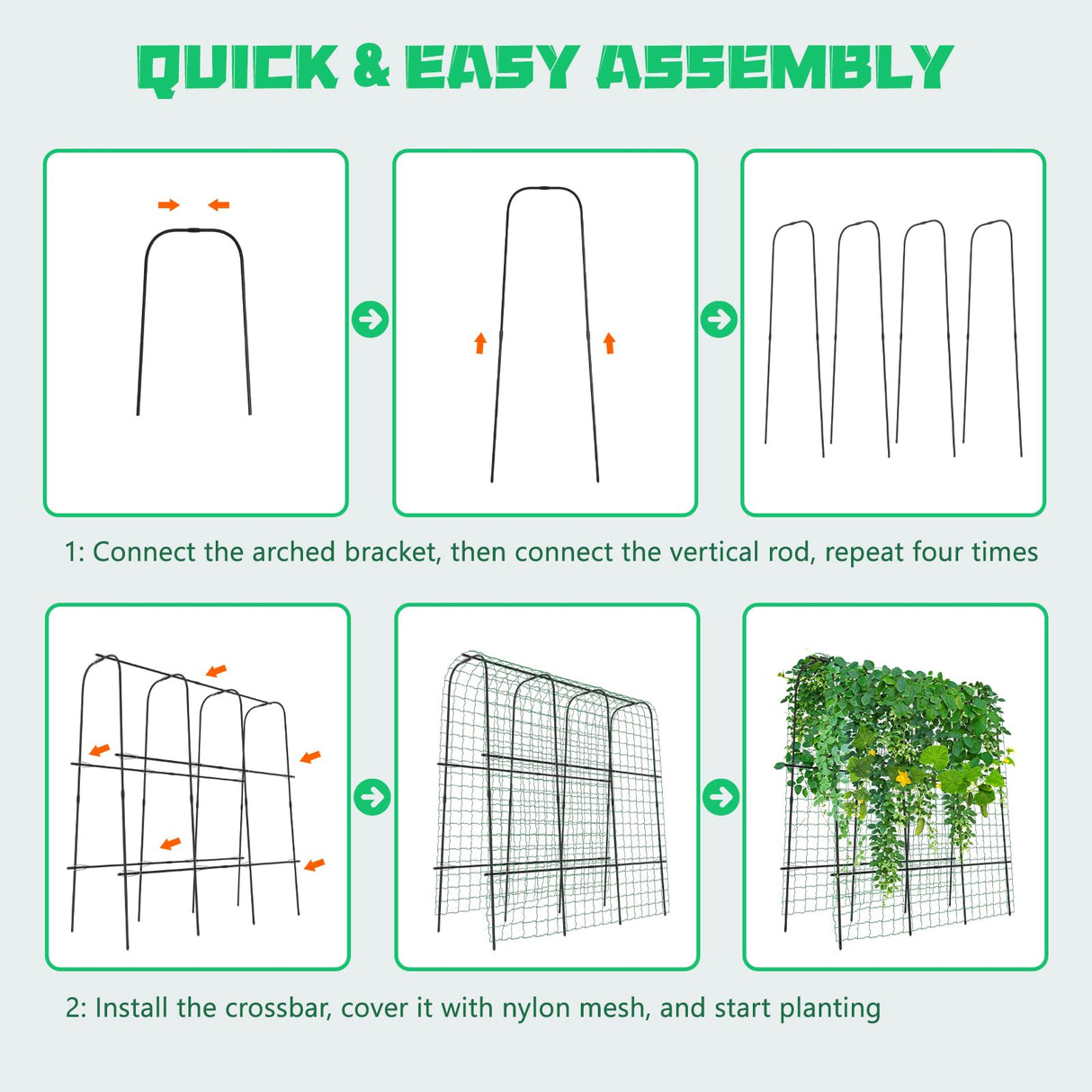 QUICK & EASY ASSEMBLY

1: Connect the arched bracket, then connect the vertical rod, repeat four times

2: Install the crossbar, cover it with nylon mesh, and start planting