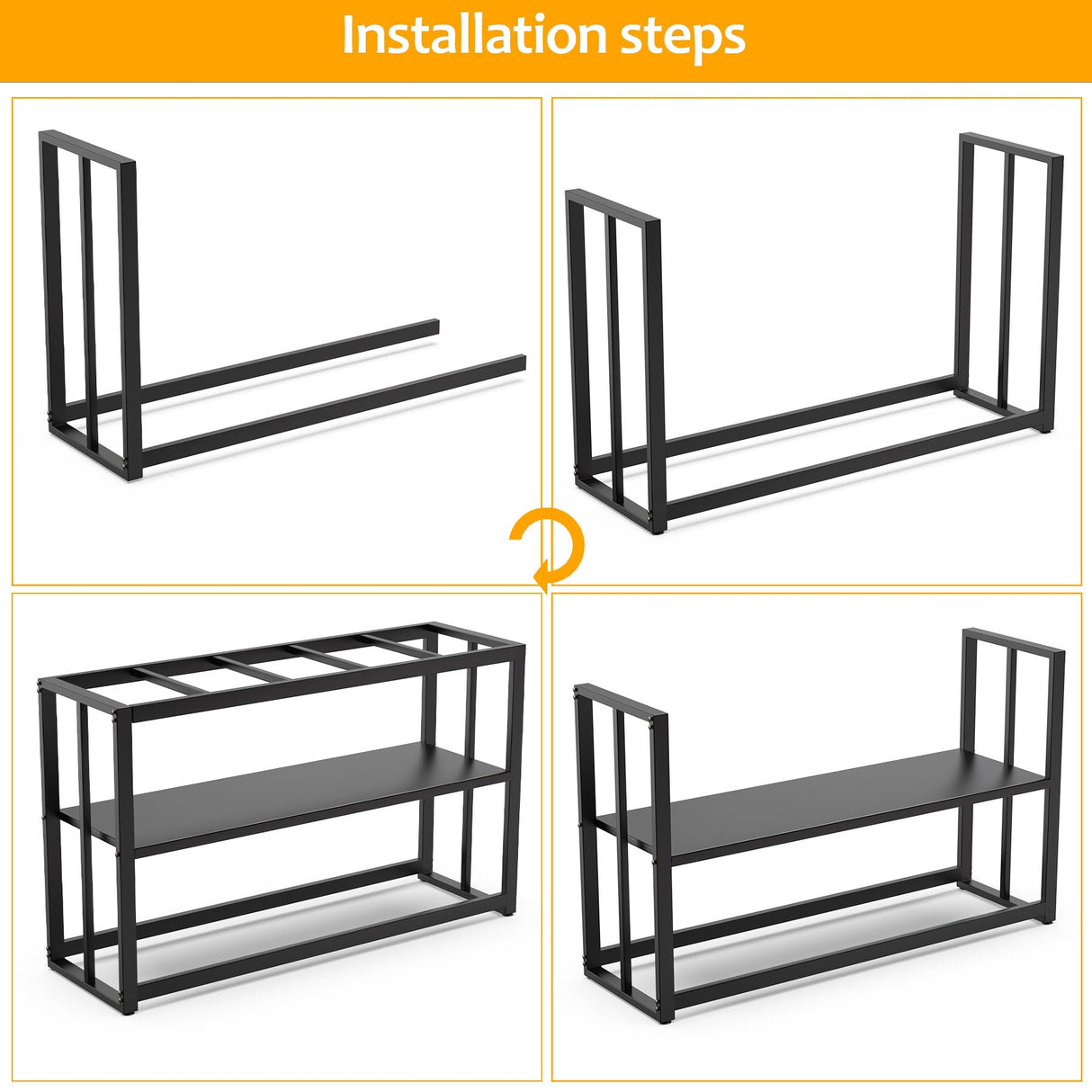 Installation steps