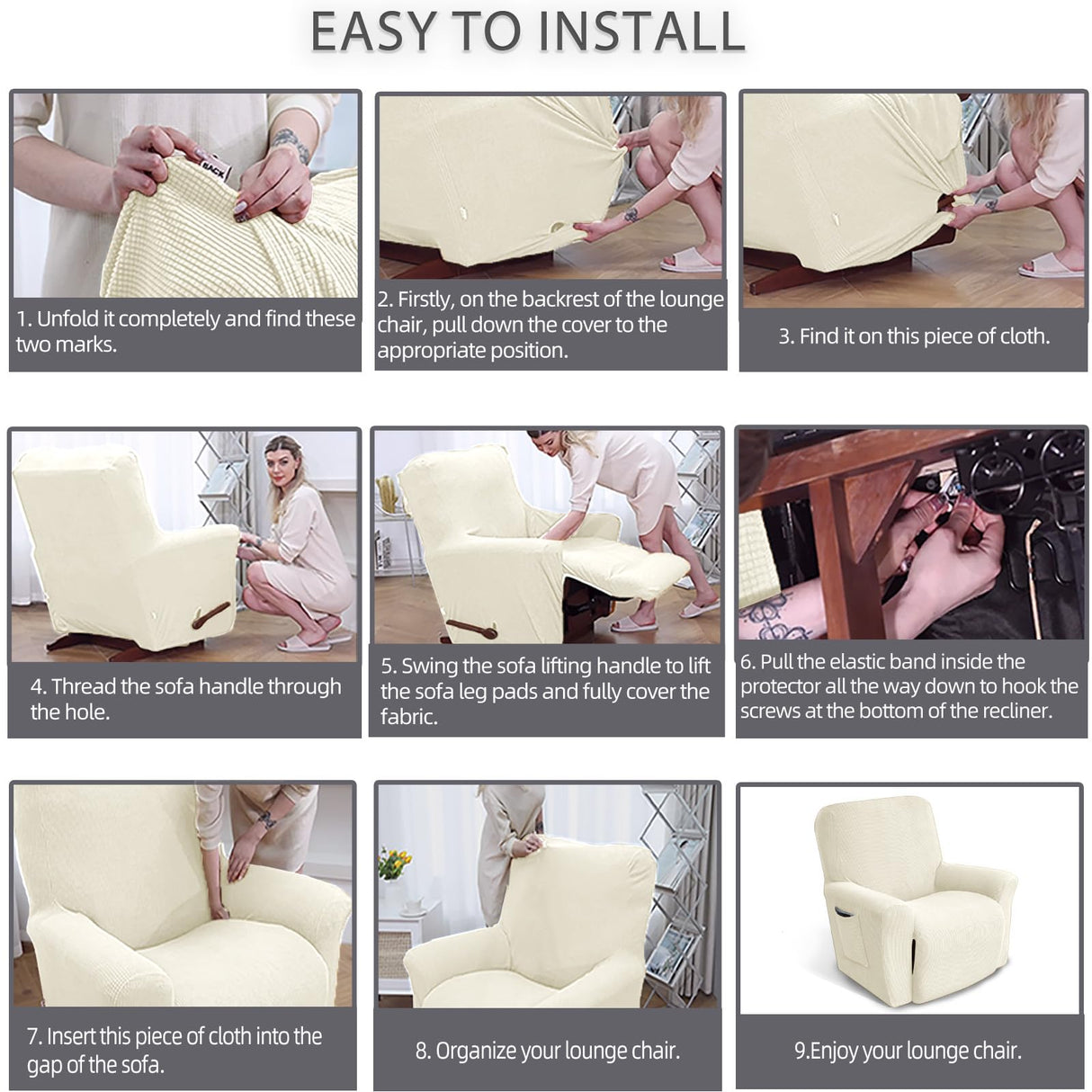 EASY TO INSTALL

BACK

1. Unfold it completely and find these two marks.

2. Firstly, on the backrest of the lounge chair, pull down the cover to the appropriate position.

3. Find it on this piece of cloth.

4. Thread the sofa handle through the hole.

5. Swing the sofa lifting handle to lift the sofa leg pads and fully cover the fabric.

6. Pull the elastic band inside the protector all the way down to hook the screws at the bottom of the recliner.

7. Insert this piece of cloth into the gap of the sofa.

8. Organize your lounge chair.

9.Enjoy your lounge chair.