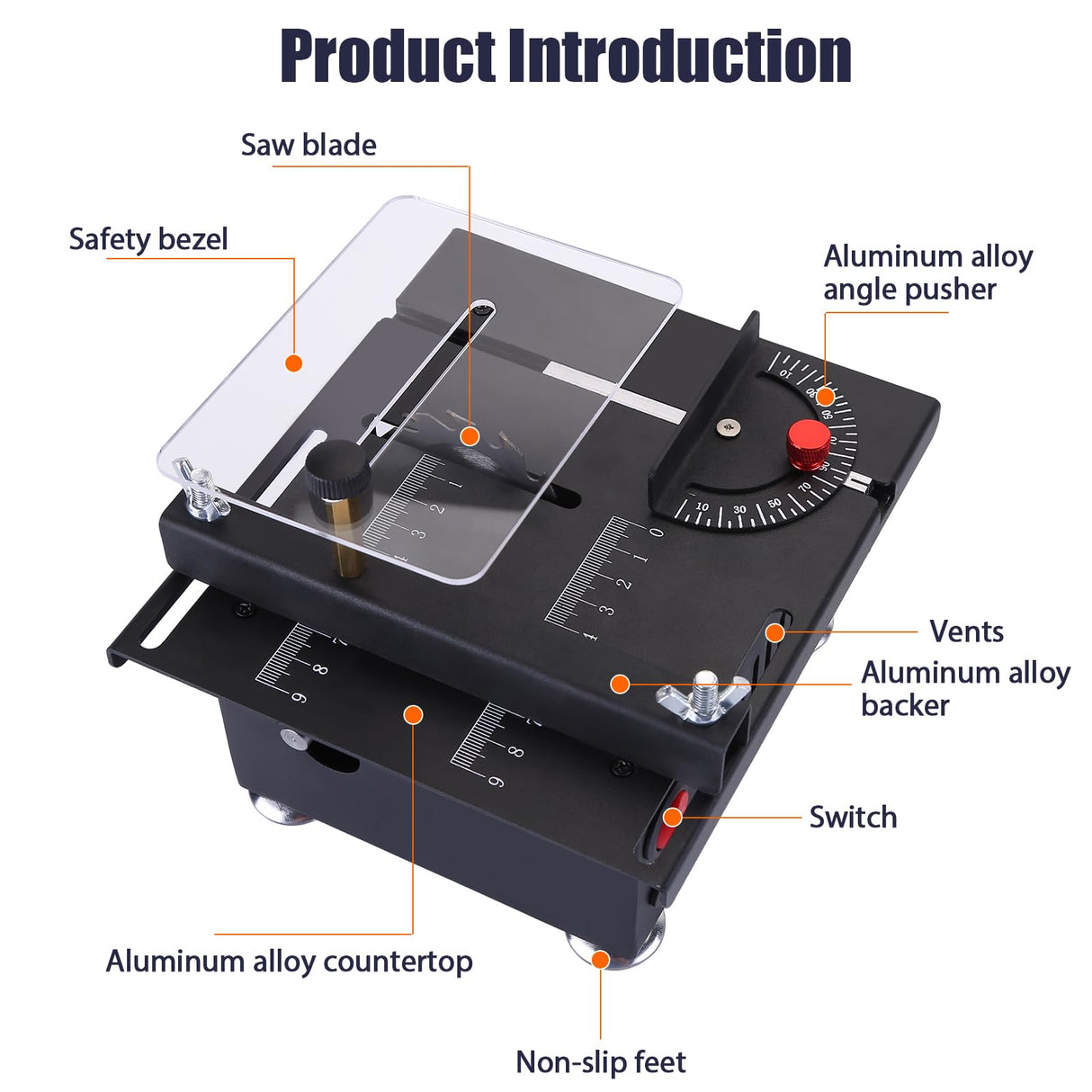 Product Introduction

Saw blade

Safety bezel

Aluminum alloy angle pusher

Vents

Aluminum alloy backer

Switch

Aluminum alloy countertop

Non-slip feet