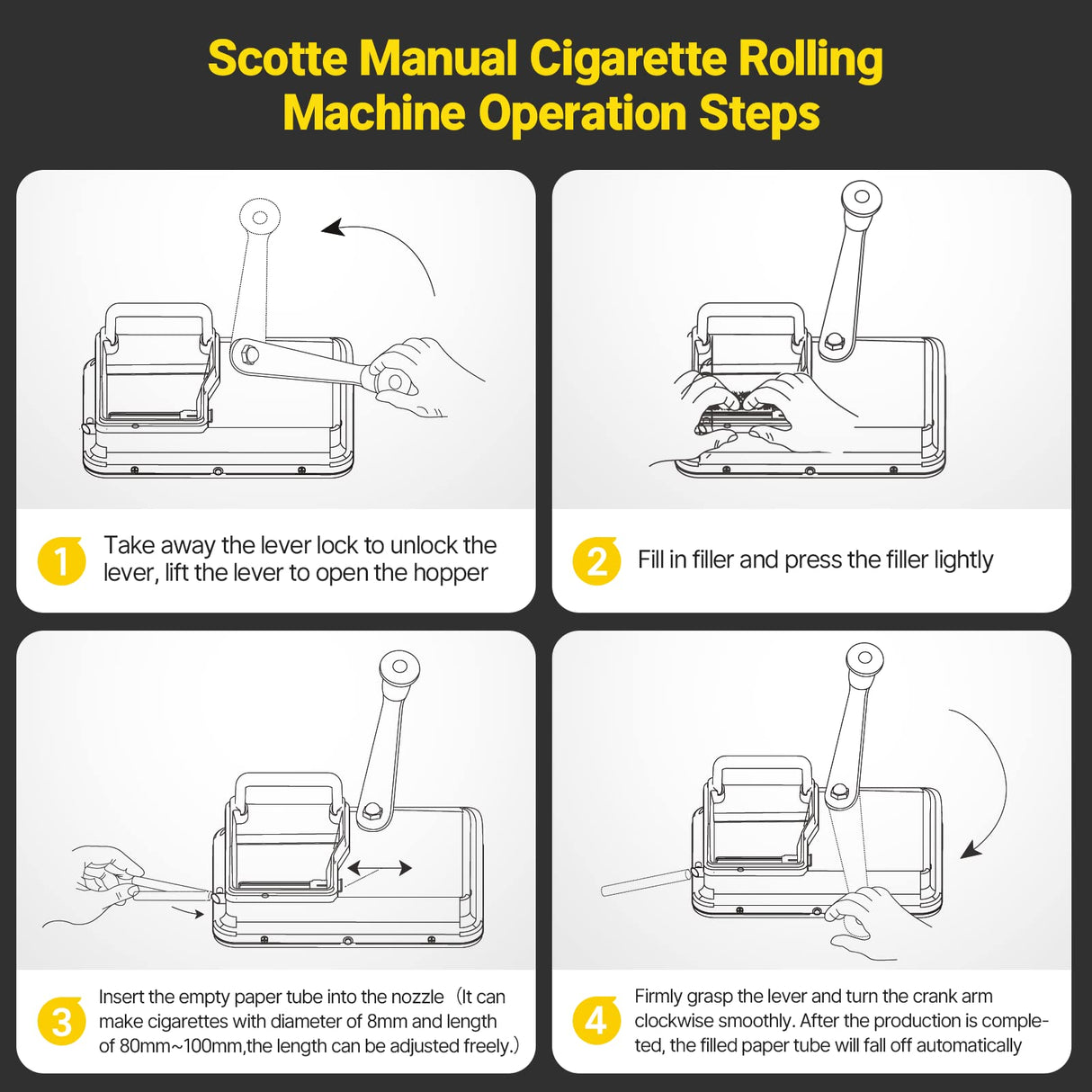 Scotte Manual Cigarette Rolling Machine Operation Steps

1 Take away the lever lock to unlock the lever, lift the lever to open the hopper

2 Fill in filler and press the filler lightly

3 Insert the empty paper tube into the nozzle（It can make cigarettes with diameter of 8mm and length of 80mm~100mm,the length can be adjusted freely.）

4 Firmly grasp the lever and turn the crank arm clockwise smoothly. After the production is completed, the filled paper tube will fall off automatically