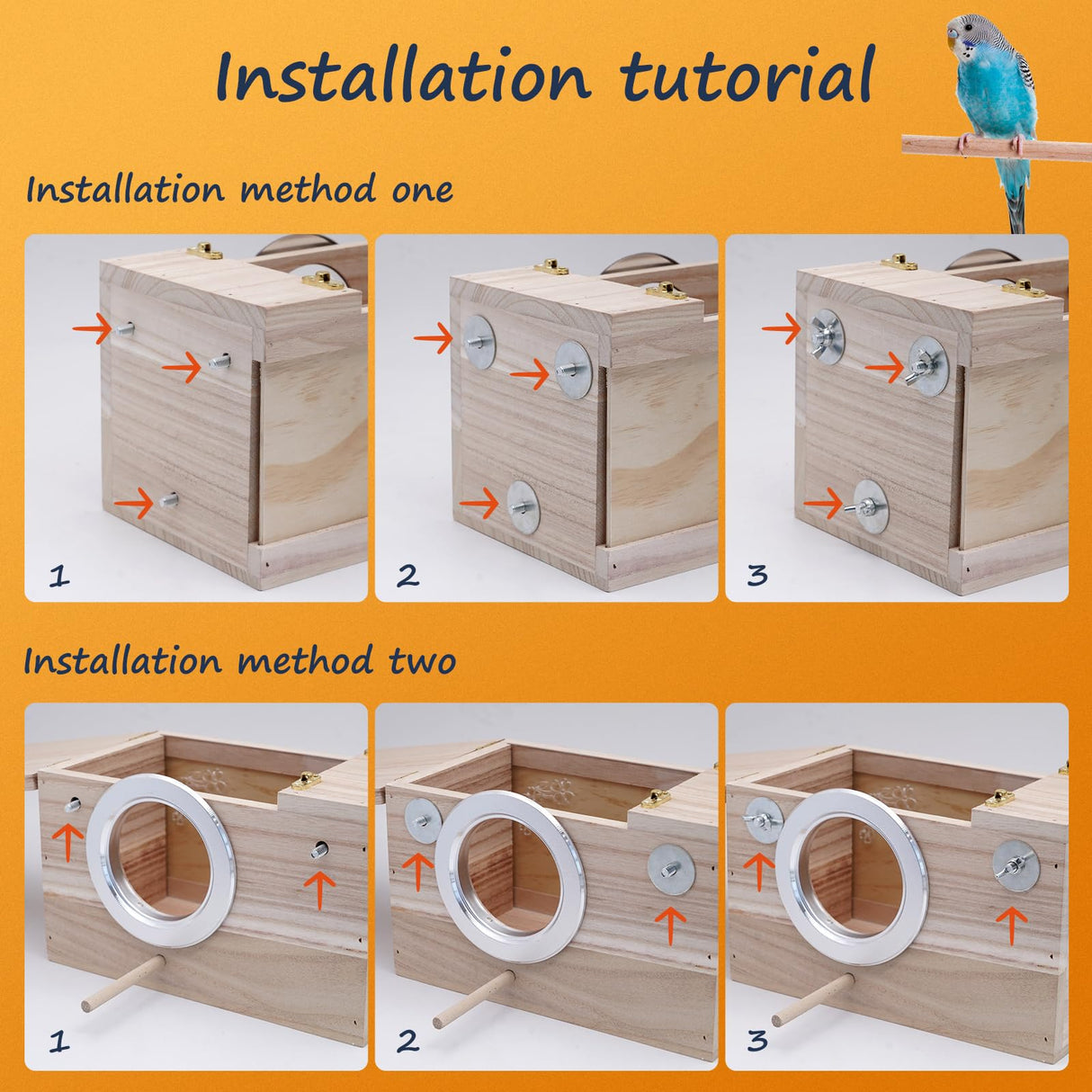 Installation tutorial

Installation method one

1

2

3

Installation method two

1

2

3