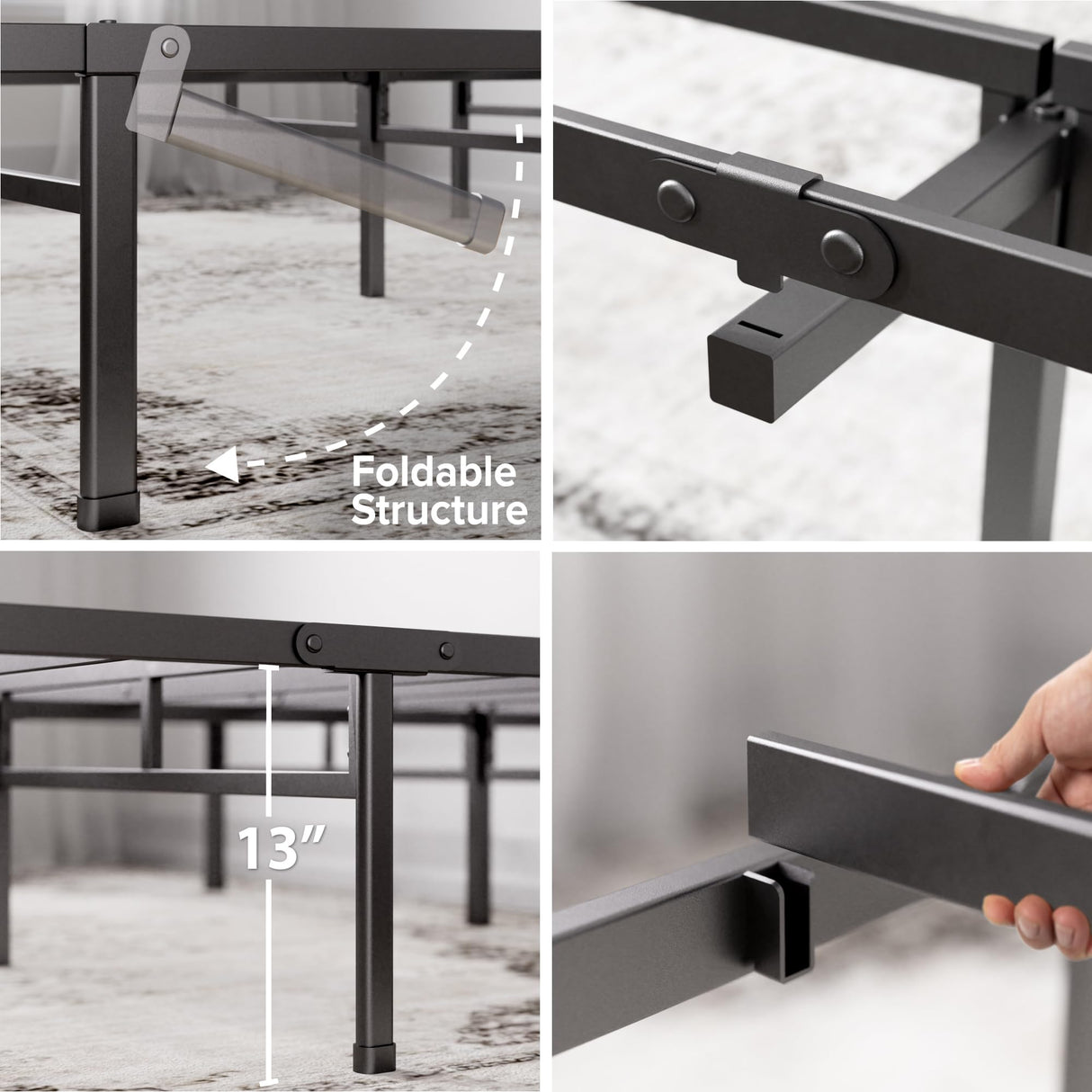 Foldable Structure

13”