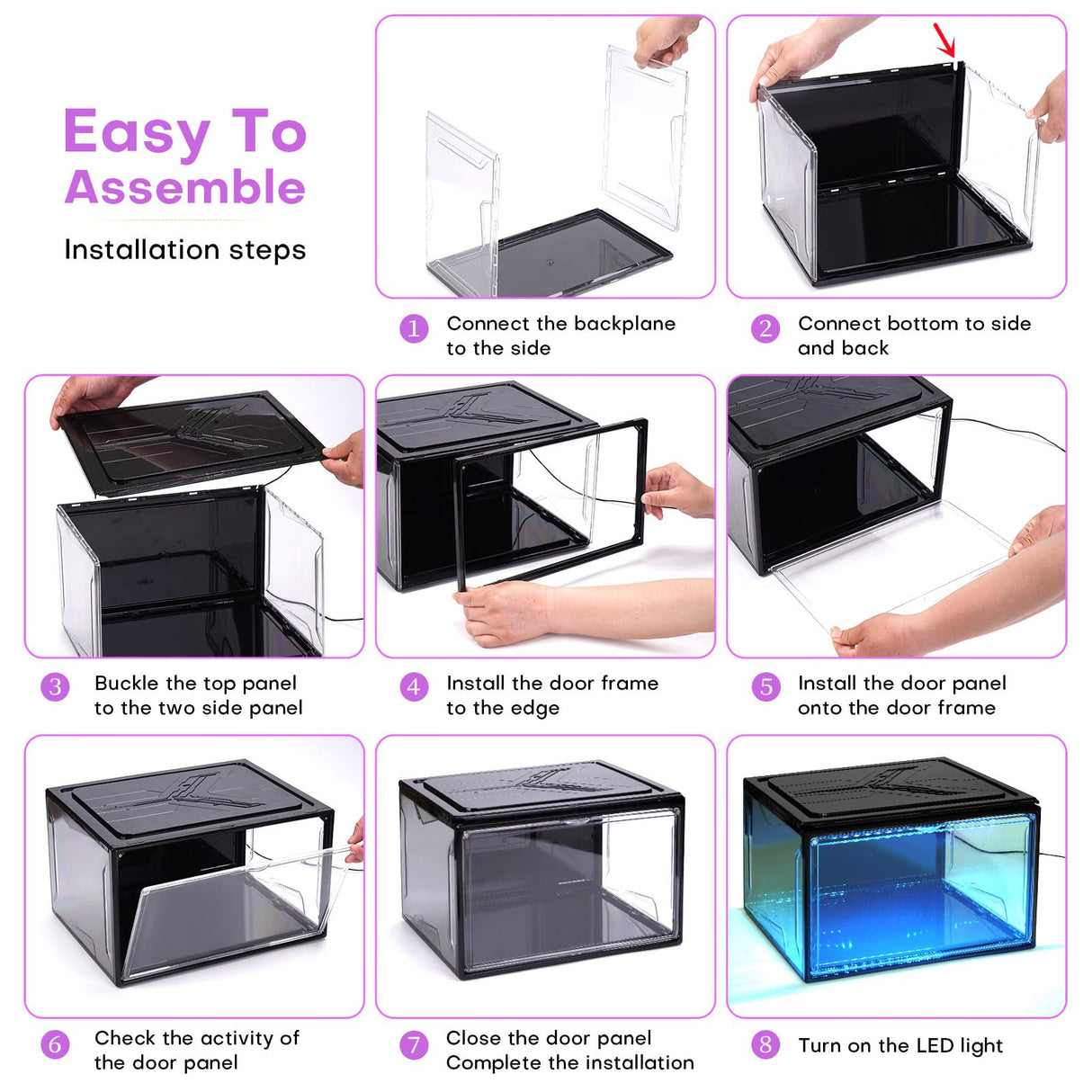 Easy To Assemble

Installation steps

1 Connect the backplane to the side

2 Connect bottom to side and back

3 Buckle the top panel to the two side panel

4 Install the door frame to the edge

5 Install the door panel onto the door frame

6 Check the activity of the door panel

7 Close the door panel Complete the installation

8 Turn on the LED light