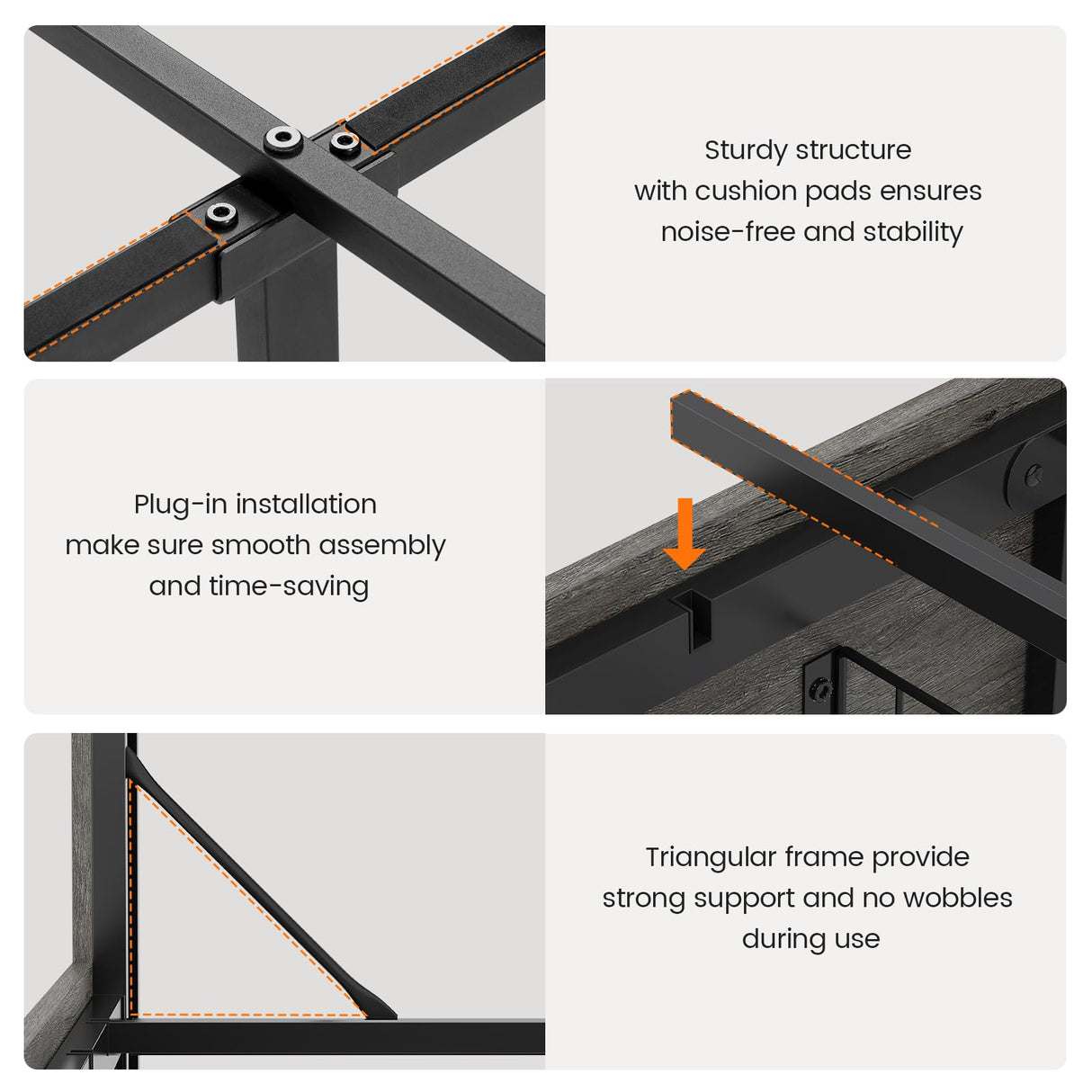 Sturdy structure
with cushion pads ensures
noise-free and stability

Plug-in installation
make sure smooth assembly
and time-saving

Triangular frame provide
strong support and no wobbles
during use