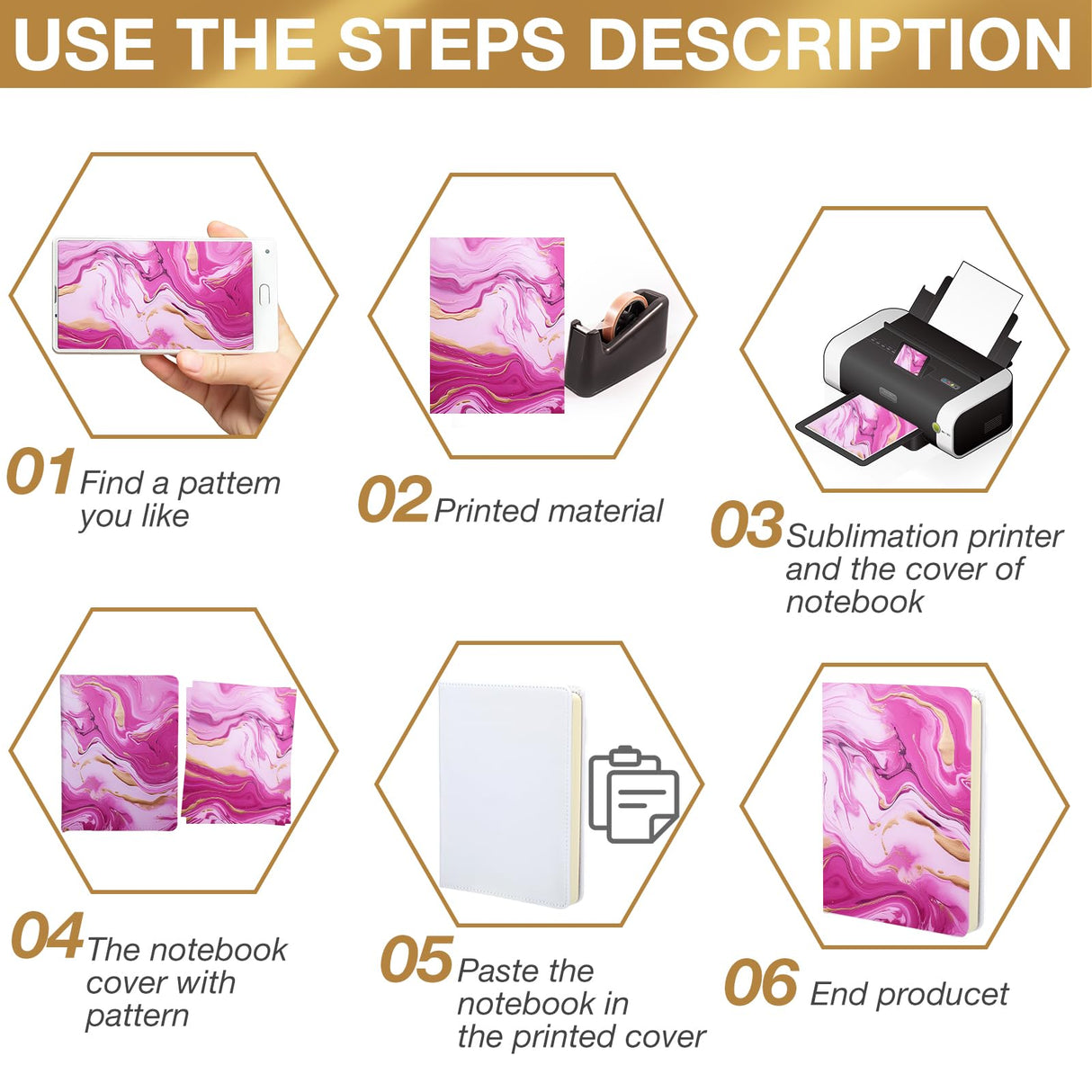 USE THE STEPS DESCRIPTION

01 Find a pattem you like

02 Printed material

03 Sublimation printer and the cover of notebook

04 The notebook cover with pattern

05 Paste the notebook in the printed cover

06 End producet