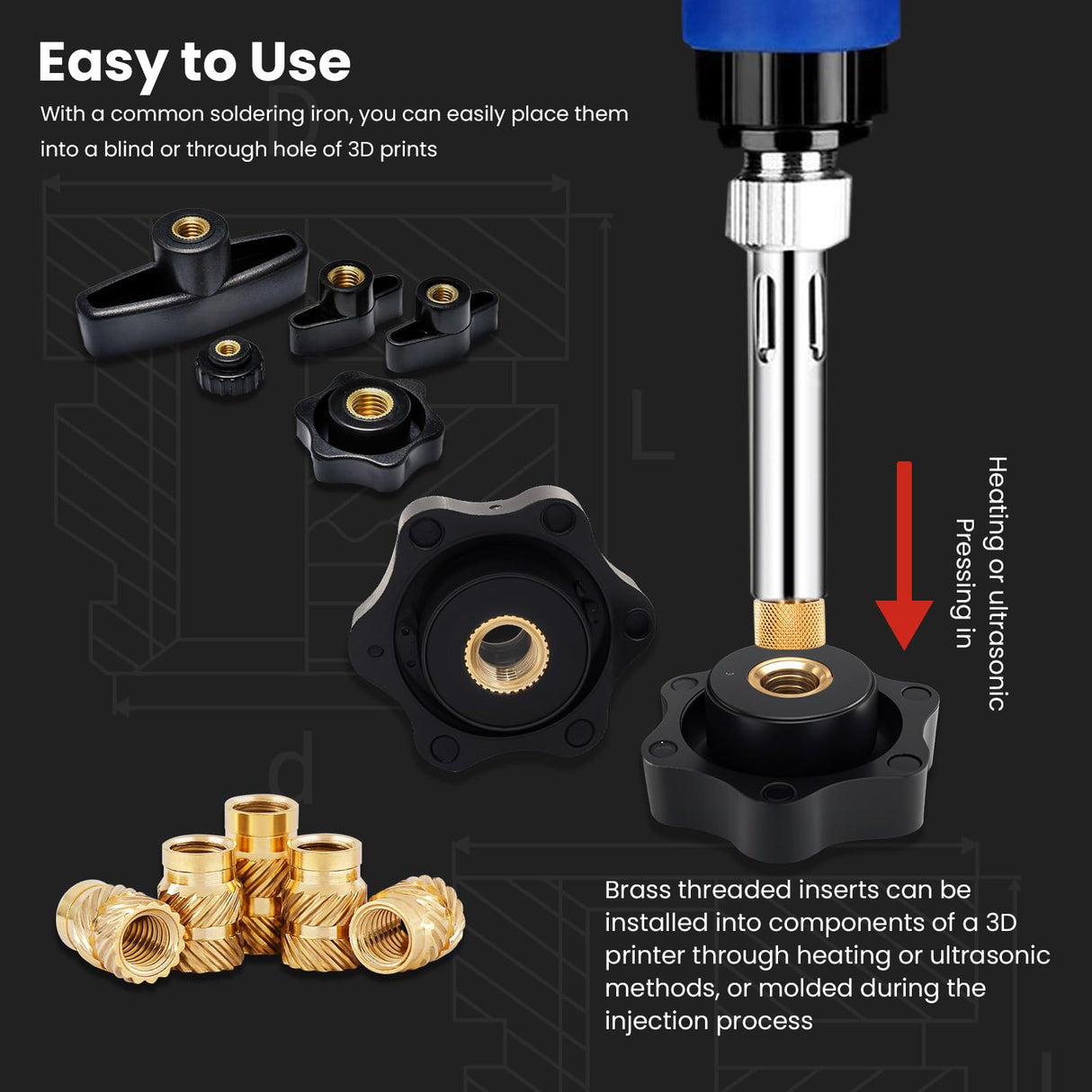 Easy to Use

With a common soldering iron, you can easily place them into a blind or through hole of 3D prints

D

L

d

Heating or ultrasonic
Pressing in

Brass threaded inserts can be installed into components of a 3D printer through heating or ultrasonic methods, or molded during the injection process