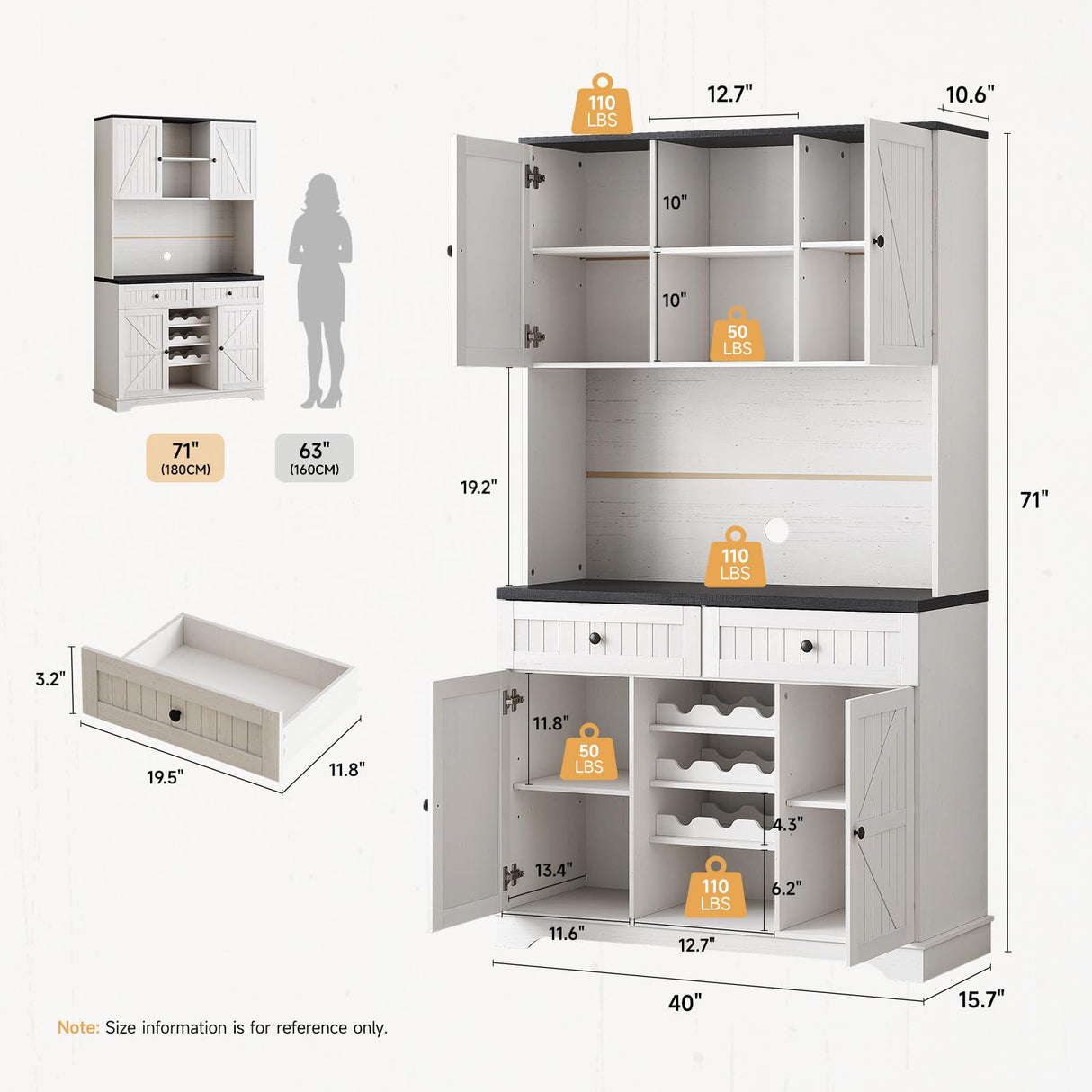 71"
(180CM)

63"
(160CM)

3.2"

19.5"

11.8"

110
LBS

12.7"

10.6"

10"

10"

50
LBS

19.2"

71"

110
LBS

11.8"

50
LBS

4.3"

13.4"

110
LBS

6.2"

11.6"

12.7"

40"

15.7"

Note: Size information is for reference only.