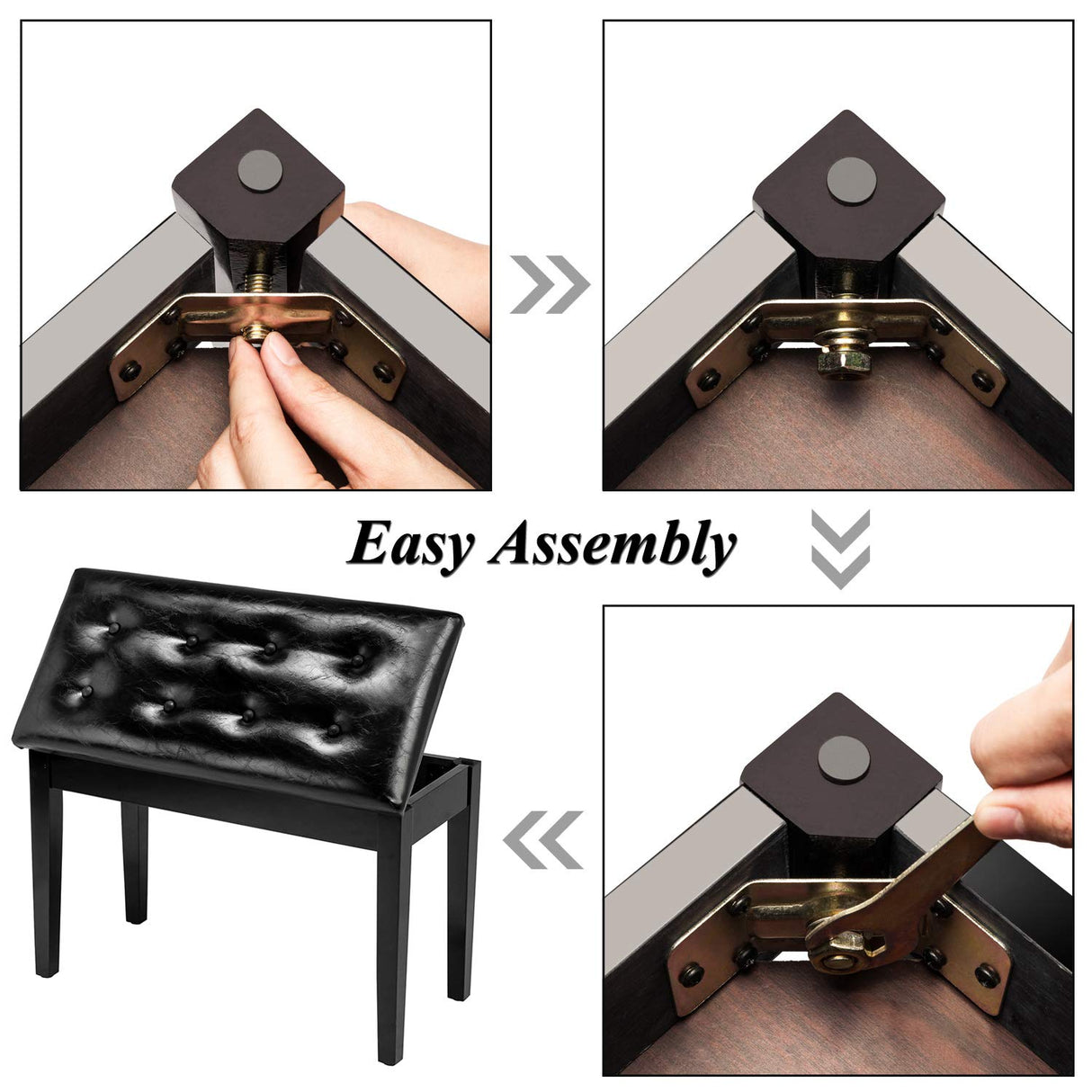 Easy Assembly