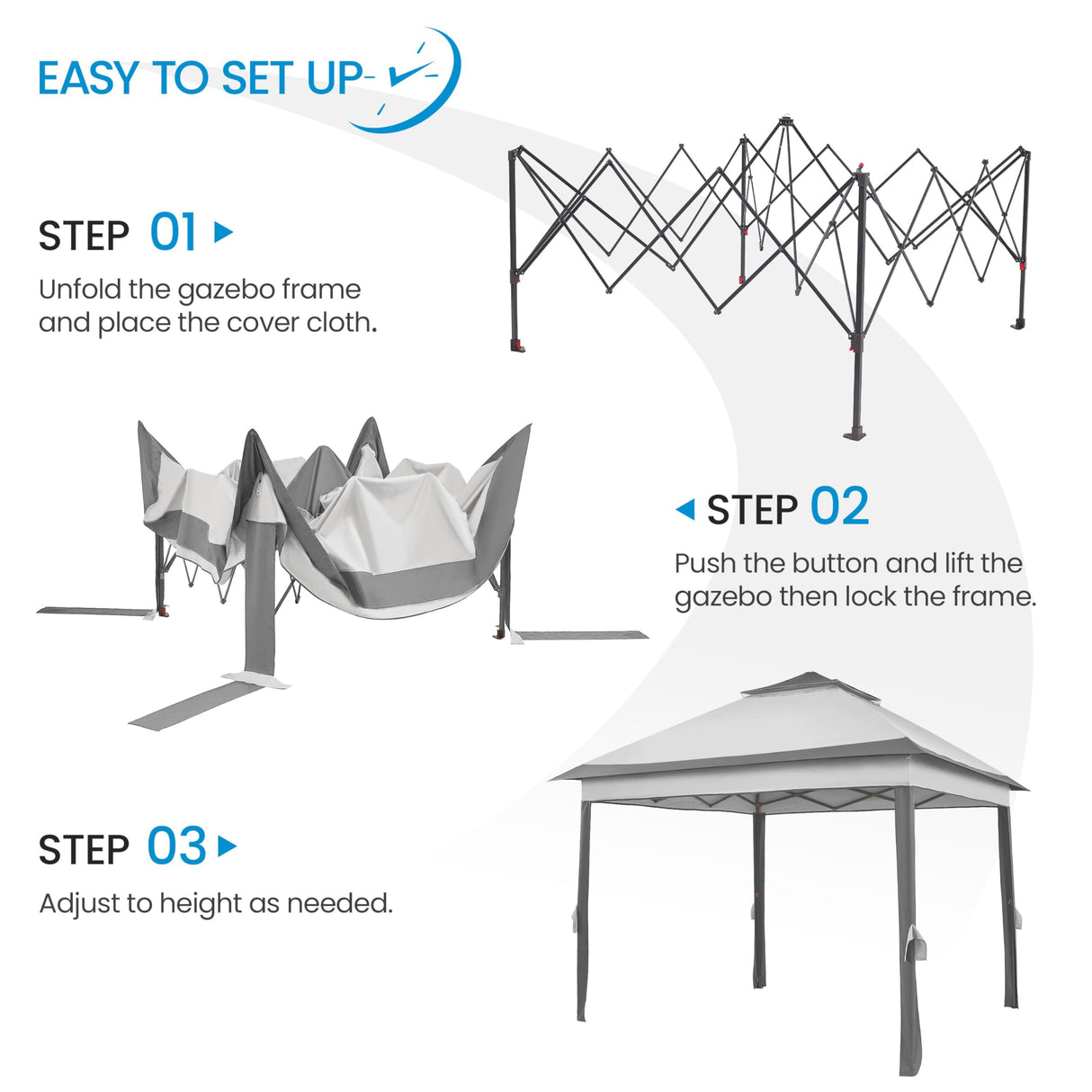 EASY TO SET UP

STEP 01

Unfold the gazebo frame and place the cover cloth.

STEP 02

Push the button and lift the gazebo then lock the frame.

STEP 03

Adjust to height as needed.