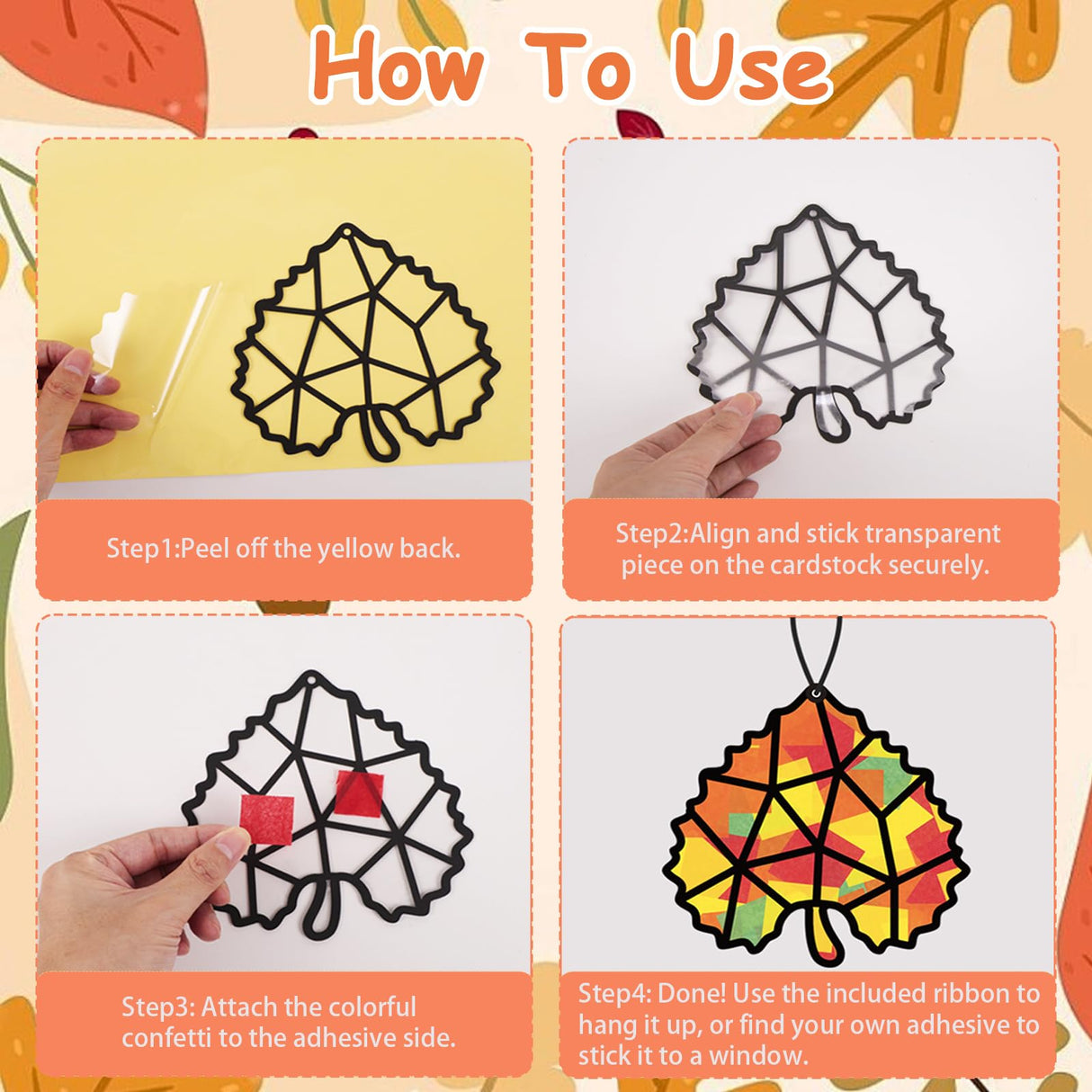 How To Use

Step1:Peel off the yellow back.

Step2:Align and stick transparent piece on the cardstock securely.

Step3: Attach the colorful confetti to the adhesive side.

Step4: Done! Use the included ribbon to hang it up, or find your own adhesive to stick it to a window.