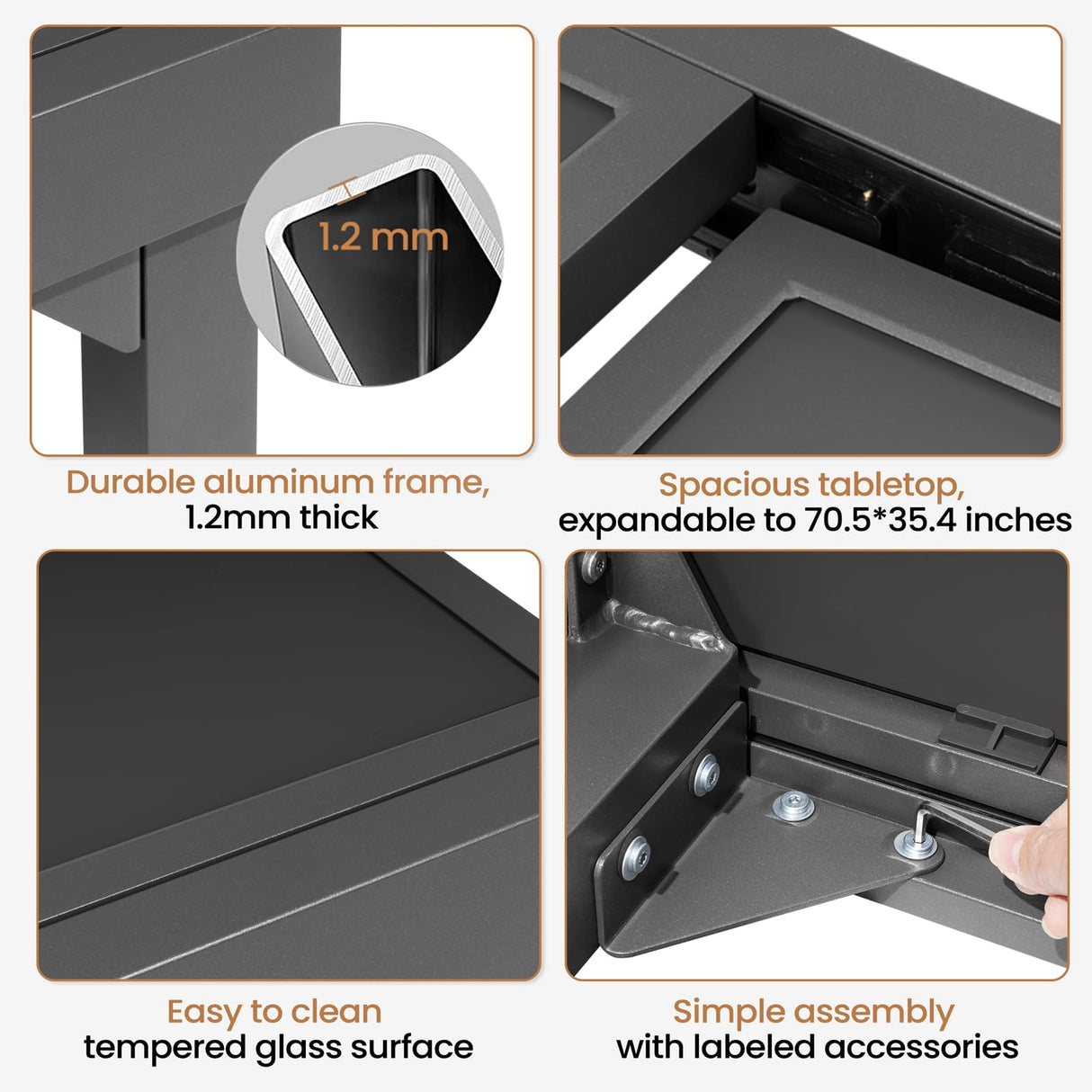 1.2 mm

Durable aluminum frame,
1.2mm thick

Spacious tabletop,
expandable to 70.5*35.4 inches

Easy to clean
tempered glass surface

Simple assembly
with labeled accessories