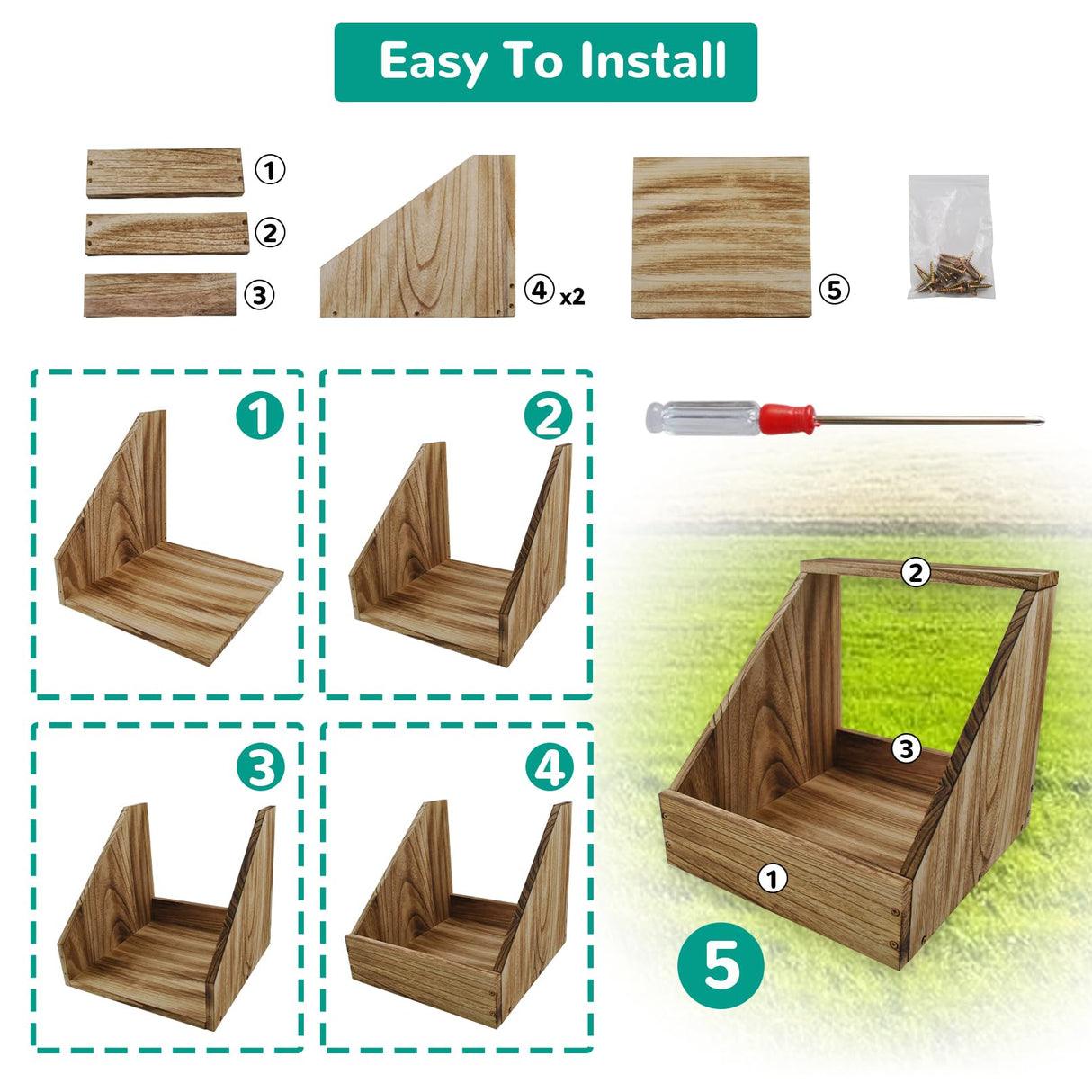 Easy To Install

①
②
③
④ x2
⑤

1
2
3
4

②
③
①
5