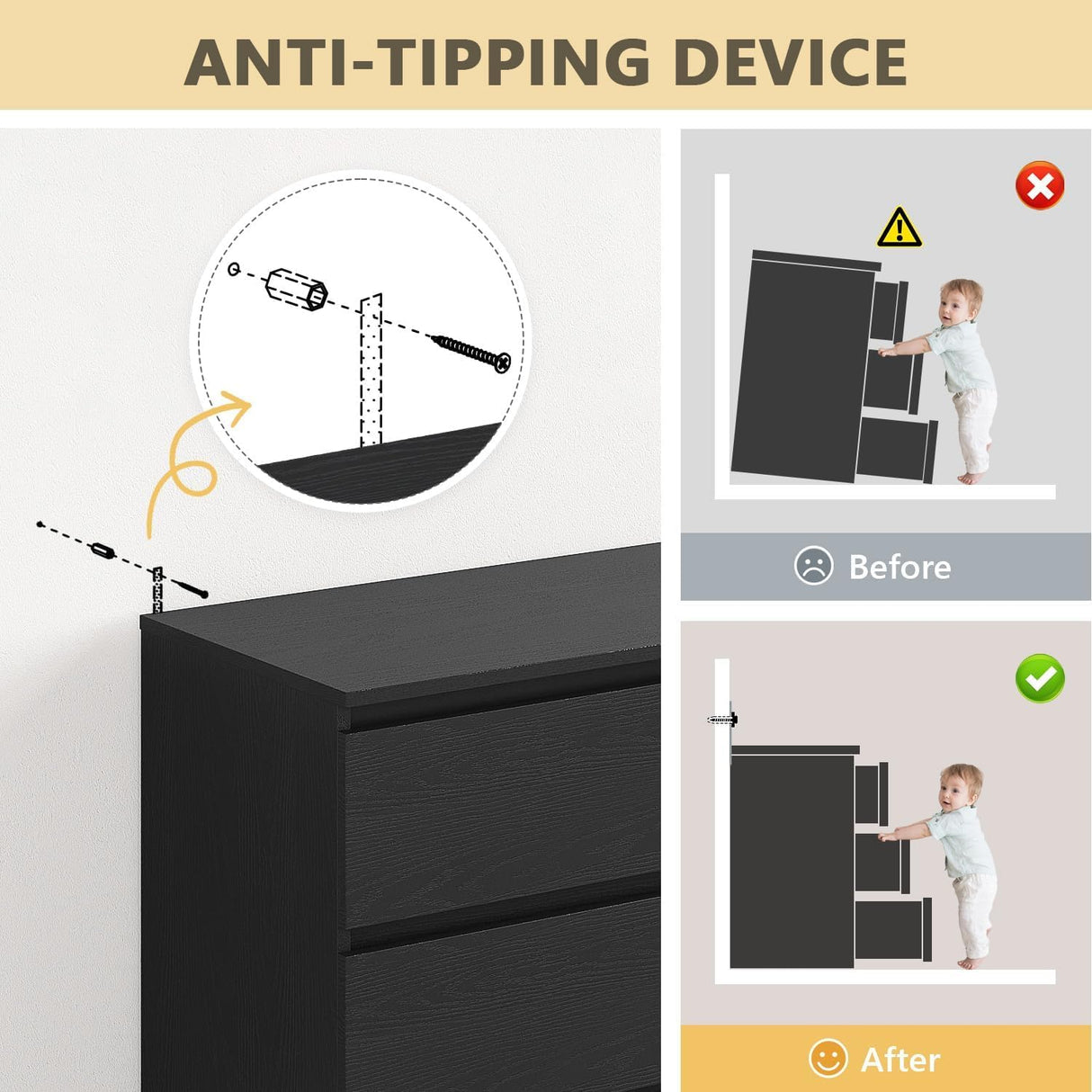 ANTI-TIPPING DEVICE

Before

After