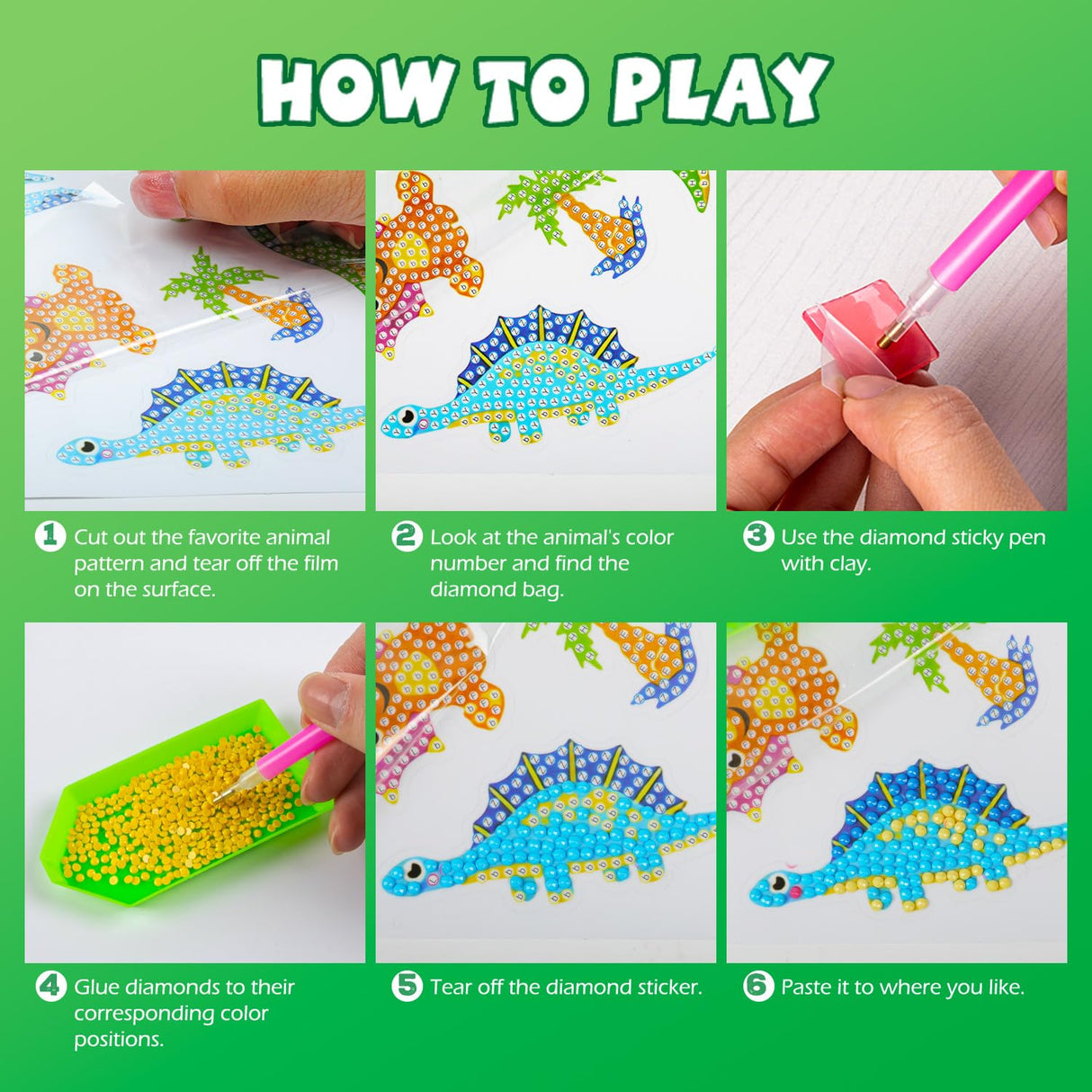 HOW TO PLAY

1 Cut out the favorite animal pattern and tear off the film on the surface.

2 Look at the animal's color number and find the diamond bag.

3 Use the diamond sticky pen with clay.

4 Glue diamonds to their corresponding color positions.

5 Tear off the diamond sticker.

6 Paste it to where you like.