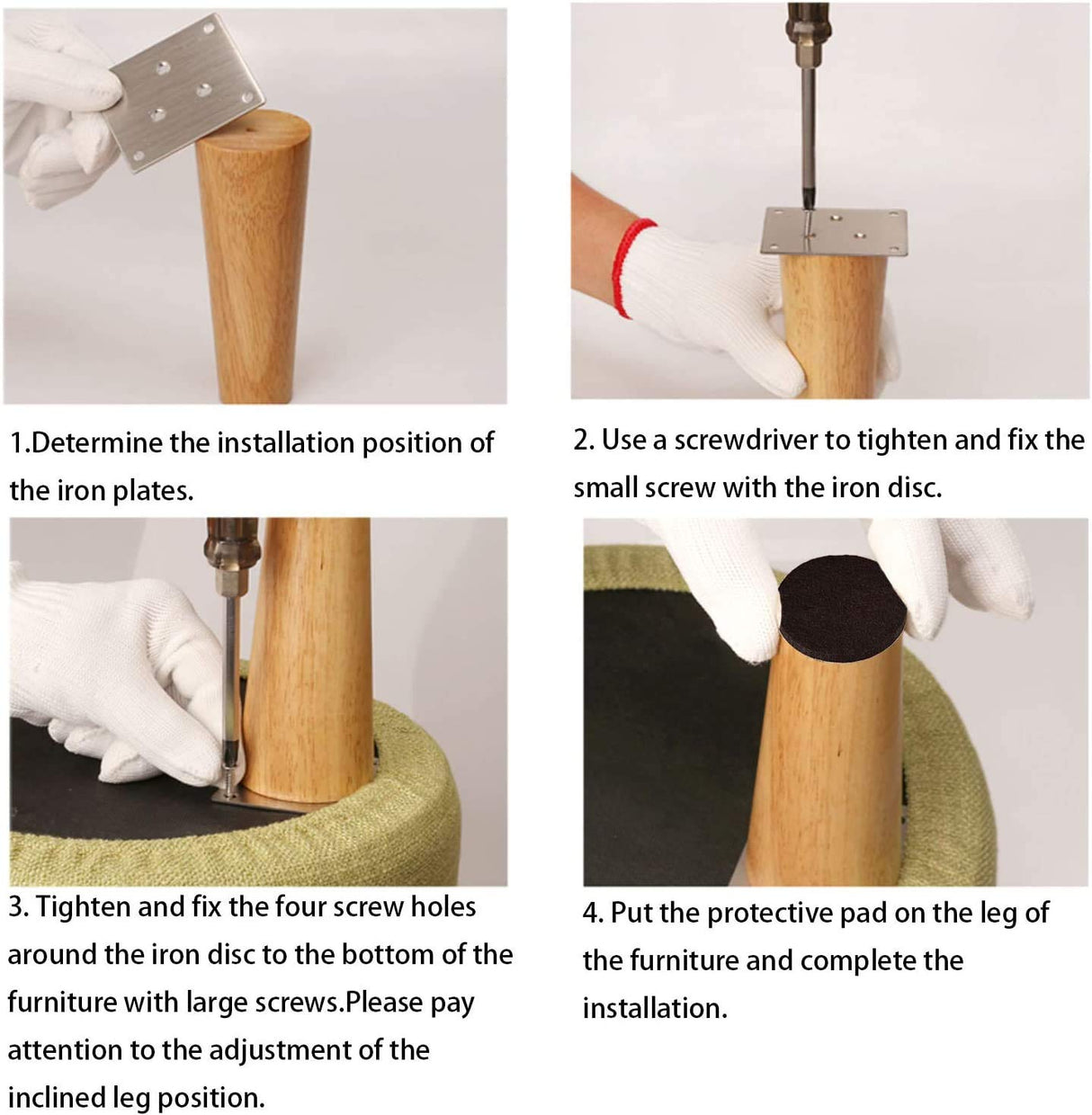 1.Determine the installation position of the iron plates.

2. Use a screwdriver to tighten and fix the small screw with the iron disc.

3. Tighten and fix the four screw holes around the iron disc to the bottom of the furniture with large screws.Please pay attention to the adjustment of the inclined leg position.

4. Put the protective pad on the leg of the furniture and complete the installation.