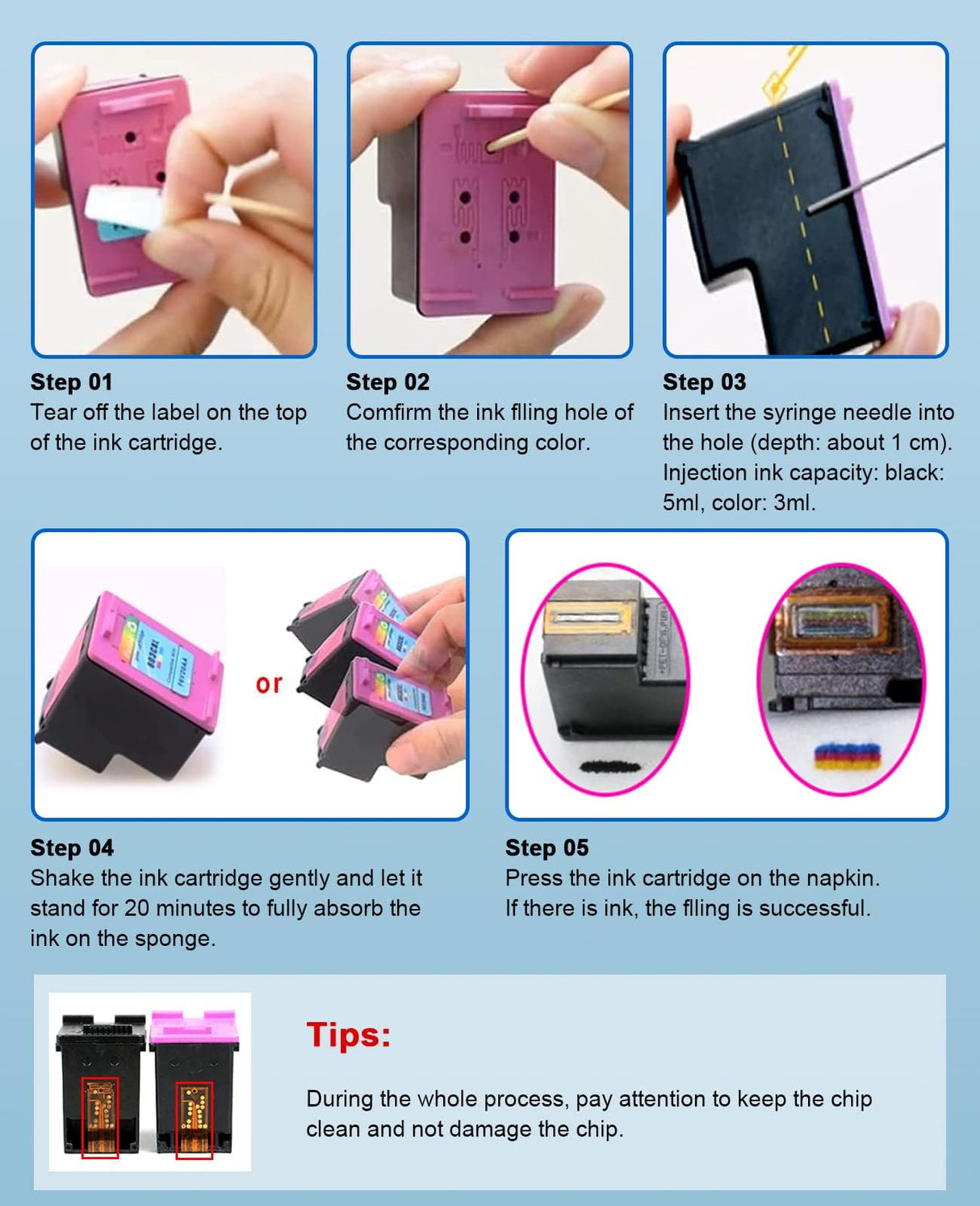 Step 01
Tear off the label on the top of the ink cartridge.

Step 02
Comfirm the ink flling hole of the corresponding color.

Step 03
Insert the syringe needle into the hole (depth: about 1 cm). Injection ink capacity: black: 5ml, color: 3ml.

or

Step 04
Shake the ink cartridge gently and let it stand for 20 minutes to fully absorb the ink on the sponge.

Step 05
Press the ink cartridge on the napkin. If there is ink, the flling is successful.

Tips:

During the whole process, pay attention to keep the chip clean and not damage the chip.