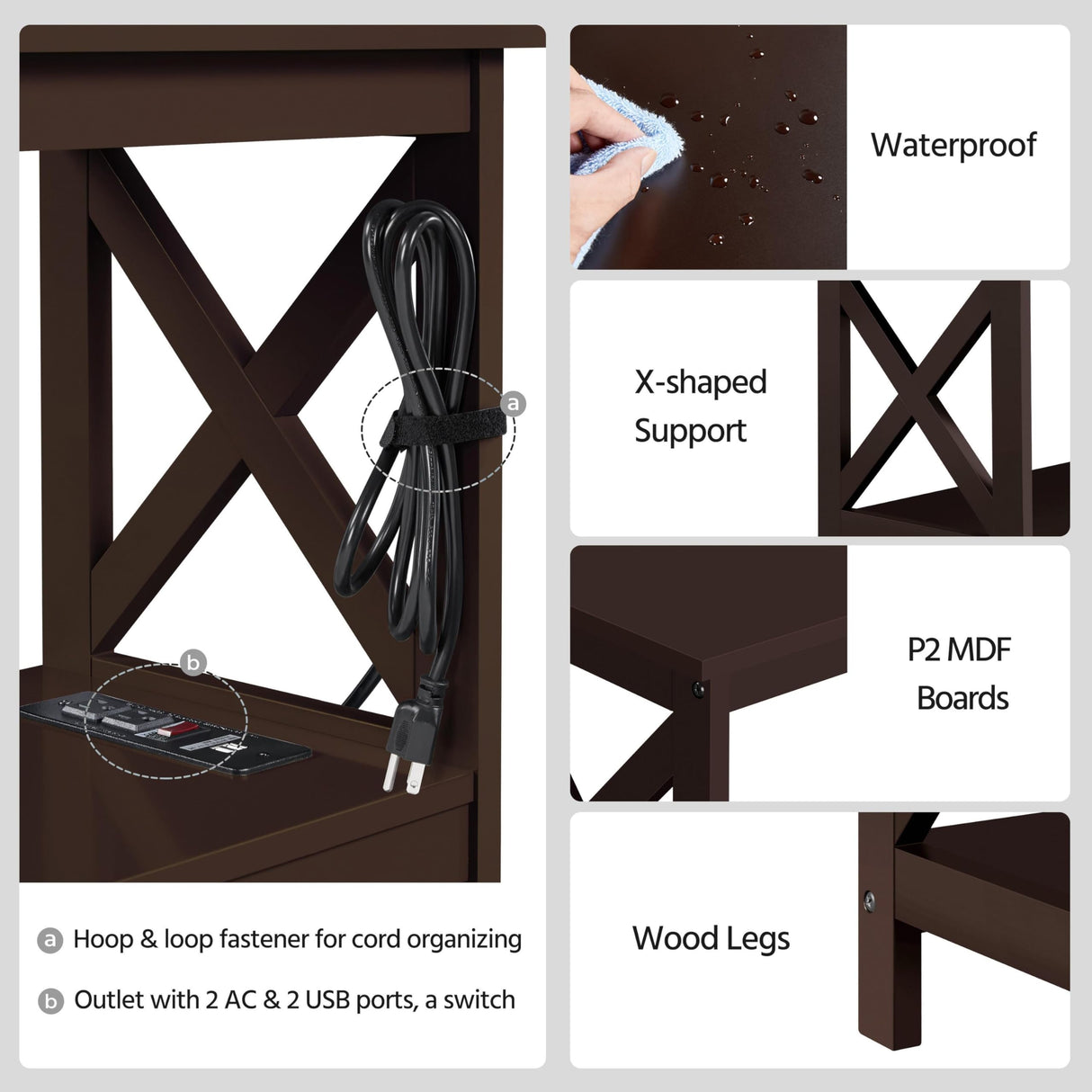 a

b

a Hoop & loop fastener for cord organizing

b Outlet with 2 AC & 2 USB ports, a switch

Waterproof

X-shaped Support

P2 MDF Boards

Wood Legs