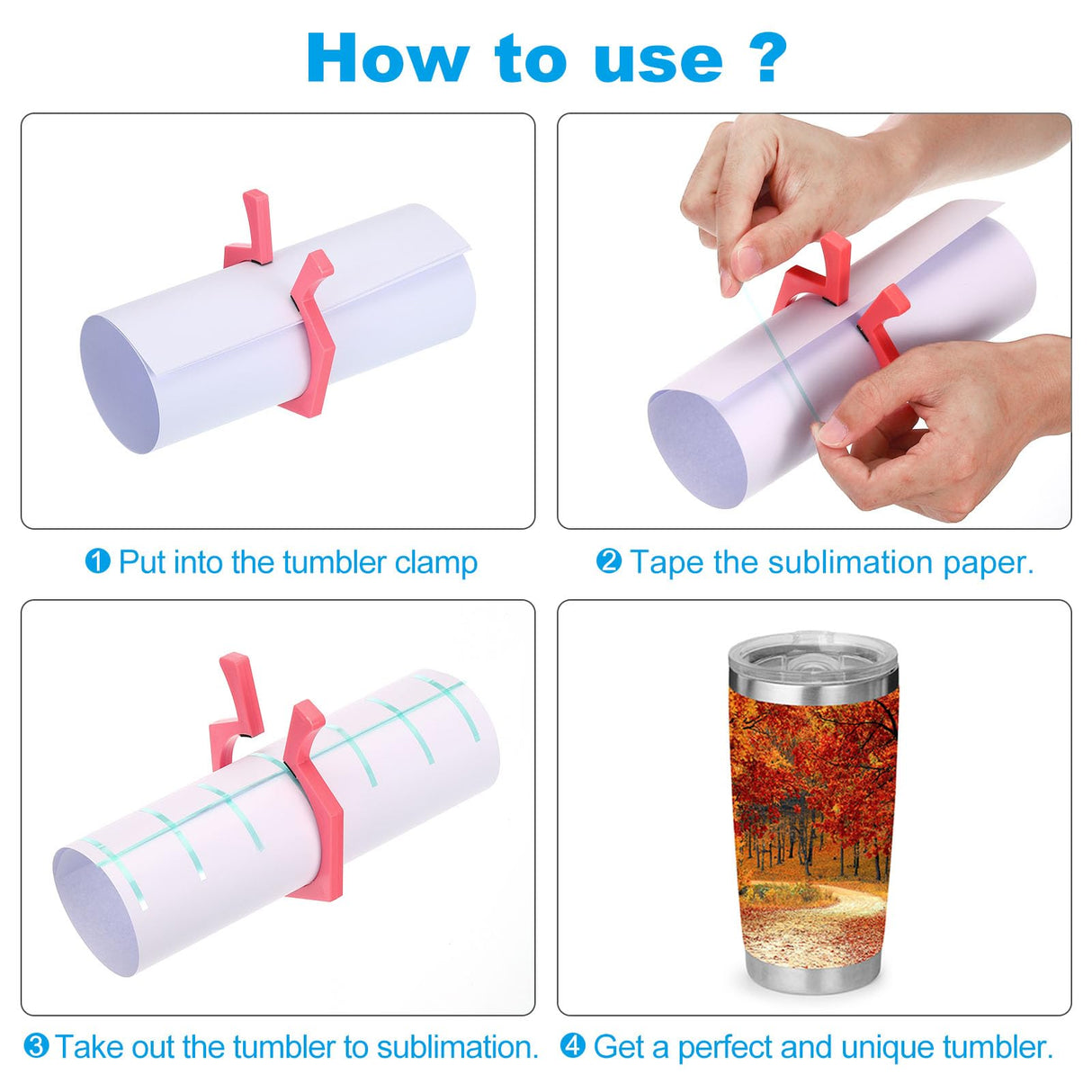 How to use ?

❶ Put into the tumbler clamp

❷ Tape the sublimation paper.

❸ Take out the tumbler to sublimation.

❹ Get a perfect and unique tumbler.