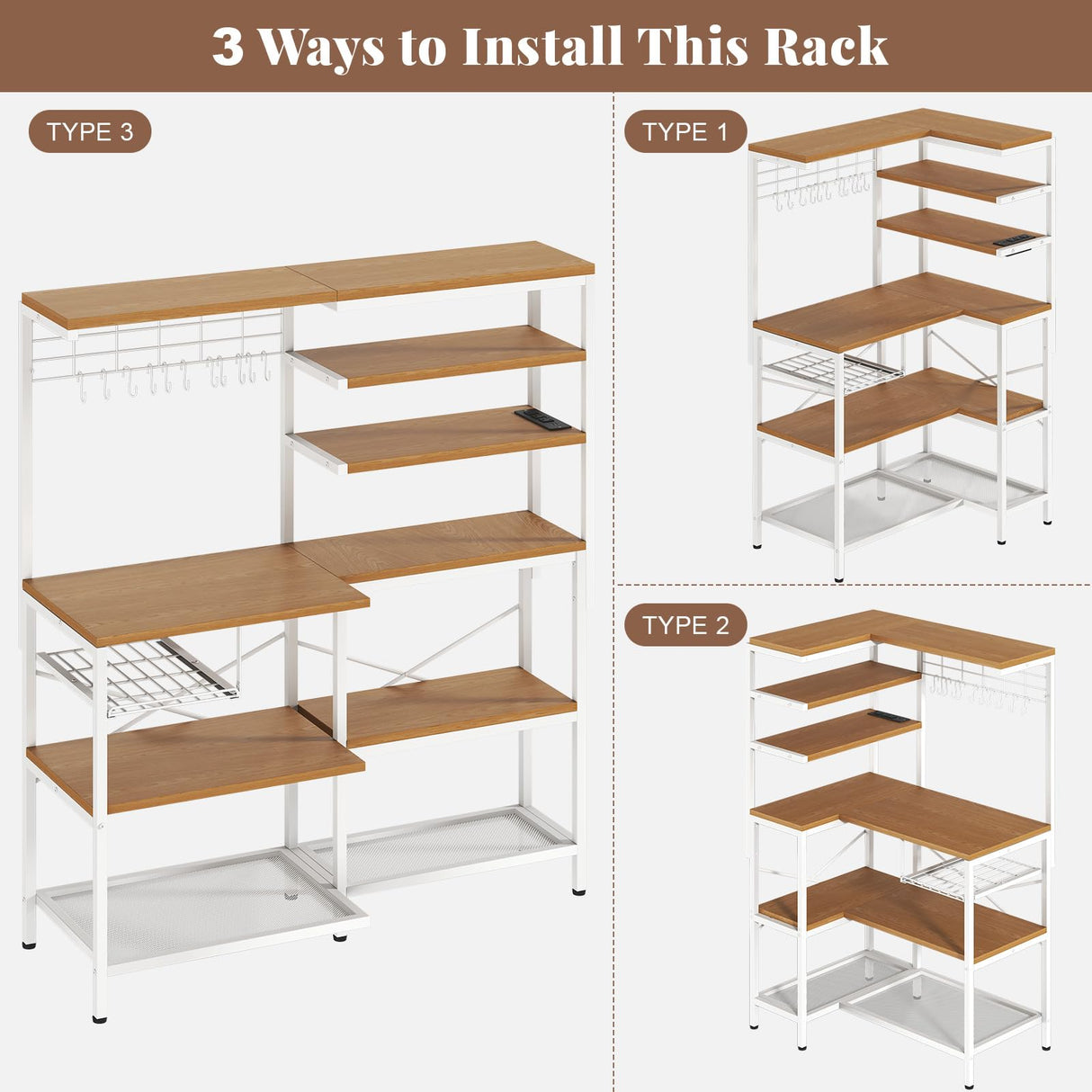 3 Ways to Install This Rack

TYPE 3

TYPE 1

TYPE 2