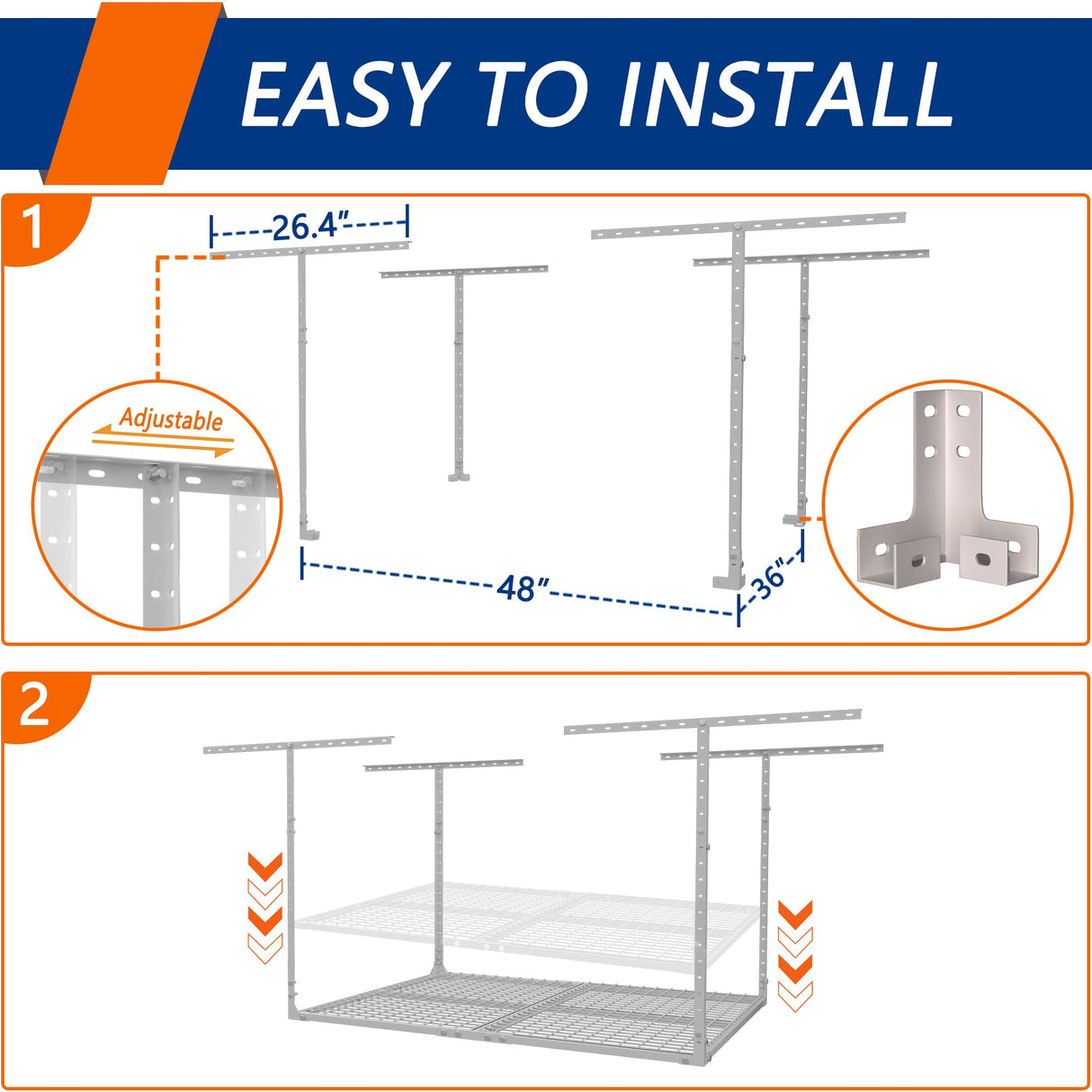 EASY TO INSTALL

1

26.4"

Adjustable

48"

36"

2