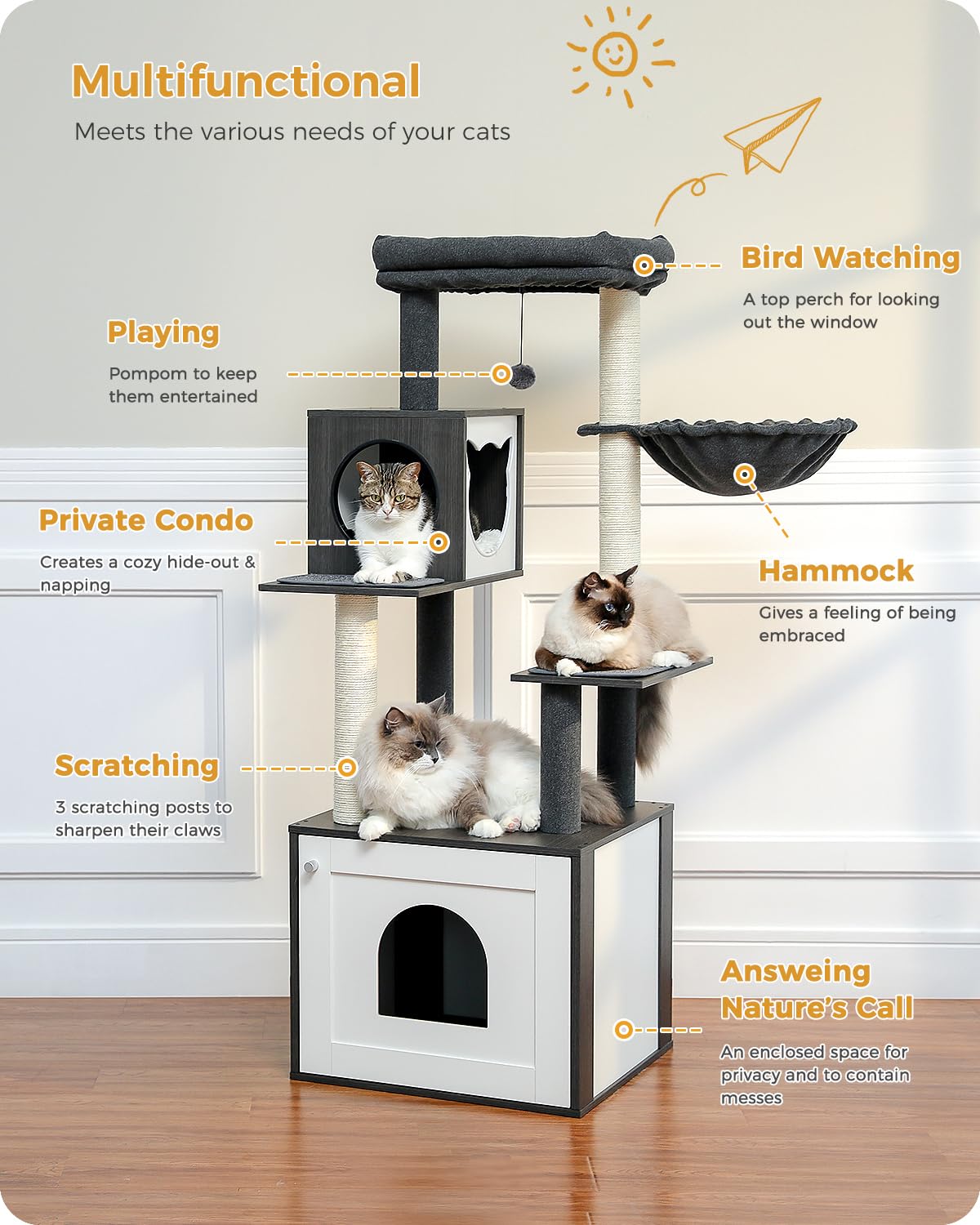 Multifunctional

Meets the various needs of your cats

Bird Watching

A top perch for looking out the window

Playing

Pompom to keep them entertained

Private Condo

Creates a cozy hide-out & napping

Hammock

Gives a feeling of being embraced

Scratching

3 scratching posts to sharpen their claws

Answeing Nature's Call

An enclosed space for privacy and to contain messes