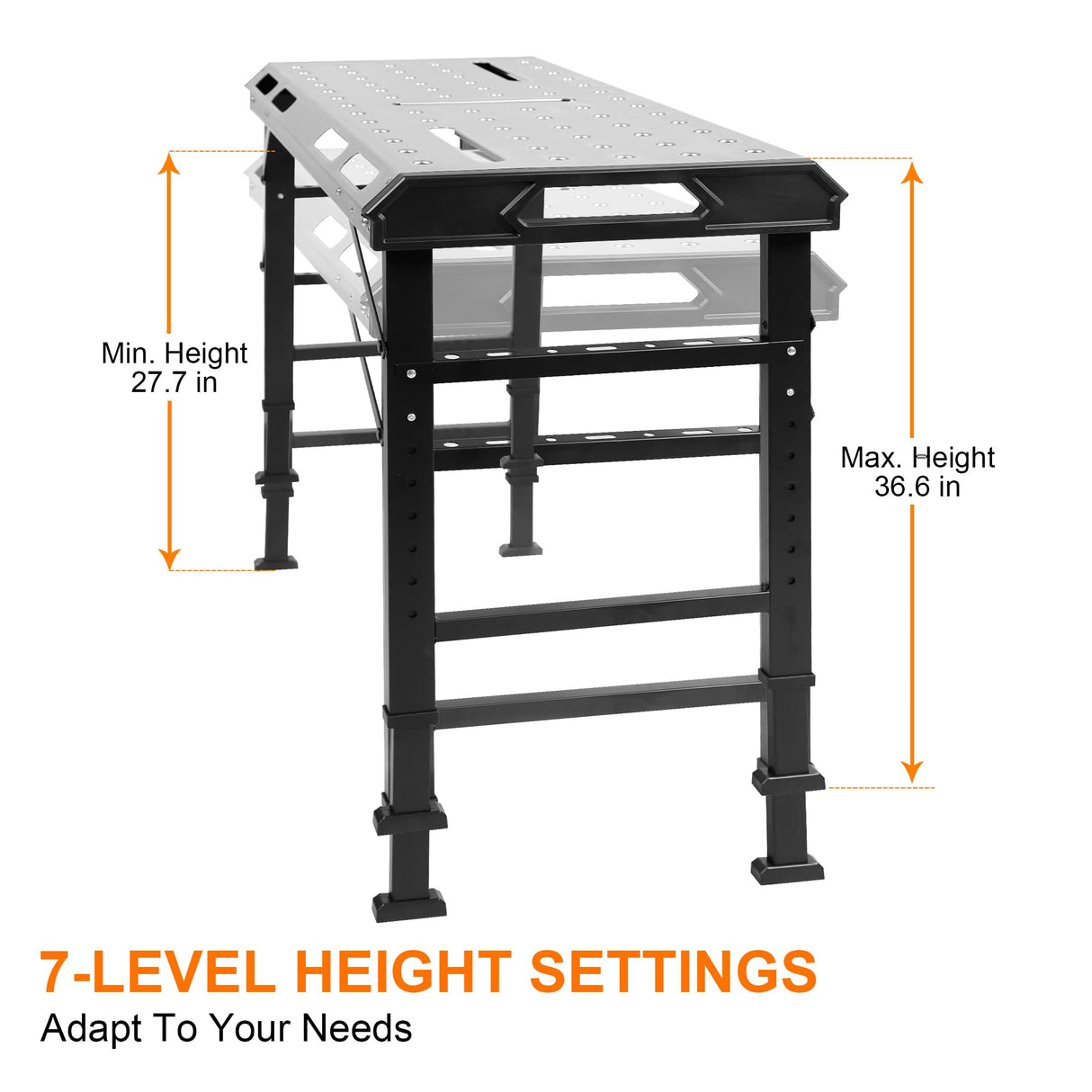 Min. Height
27.7 in

Max. Height
36.6 in

7-LEVEL HEIGHT SETTINGS
Adapt To Your Needs