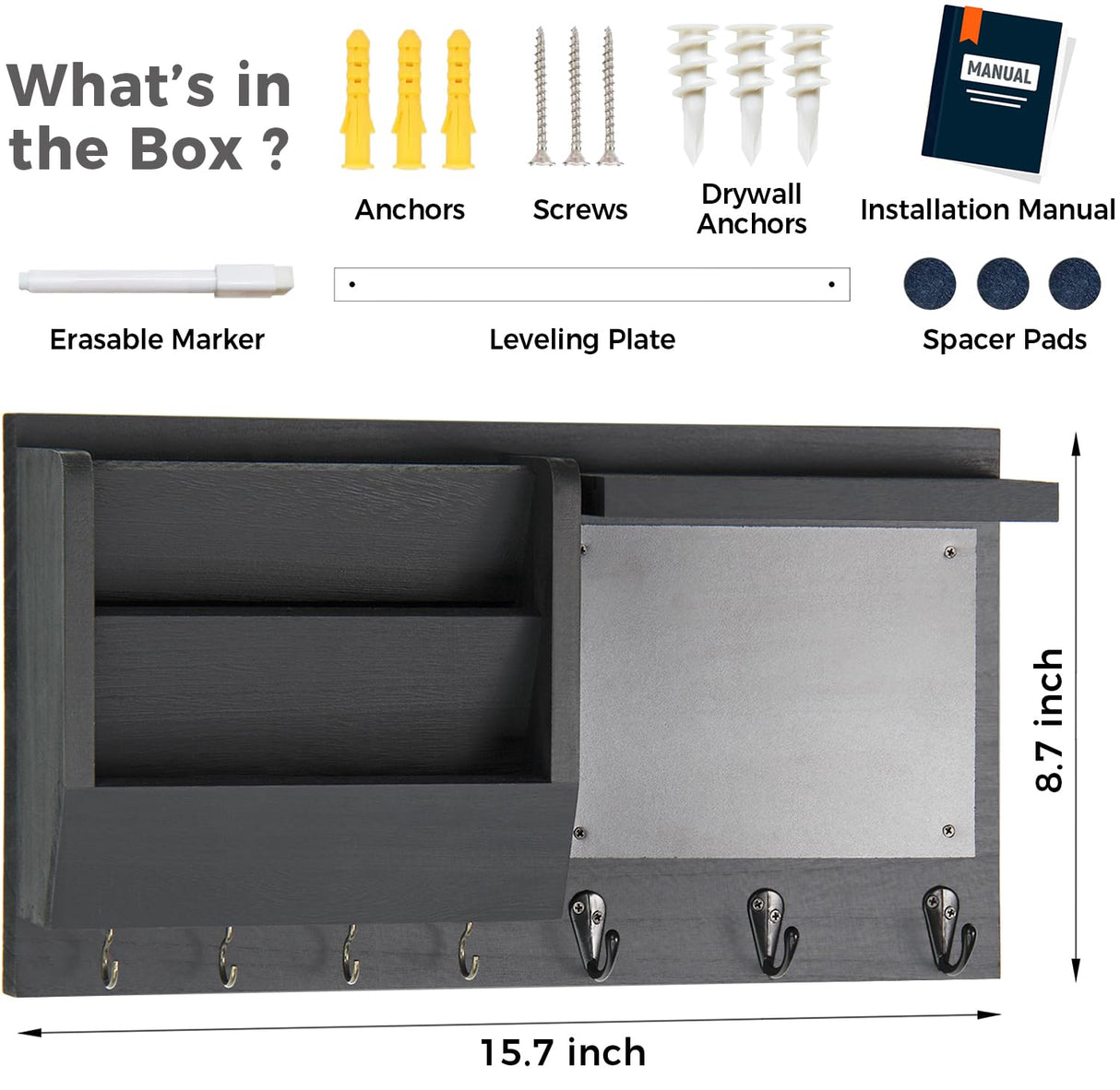 What's in the Box ?

Anchors

Screws

Drywall Anchors

MANUAL

Installation Manual

Erasable Marker

Leveling Plate

Spacer Pads

8.7 inch

15.7 inch