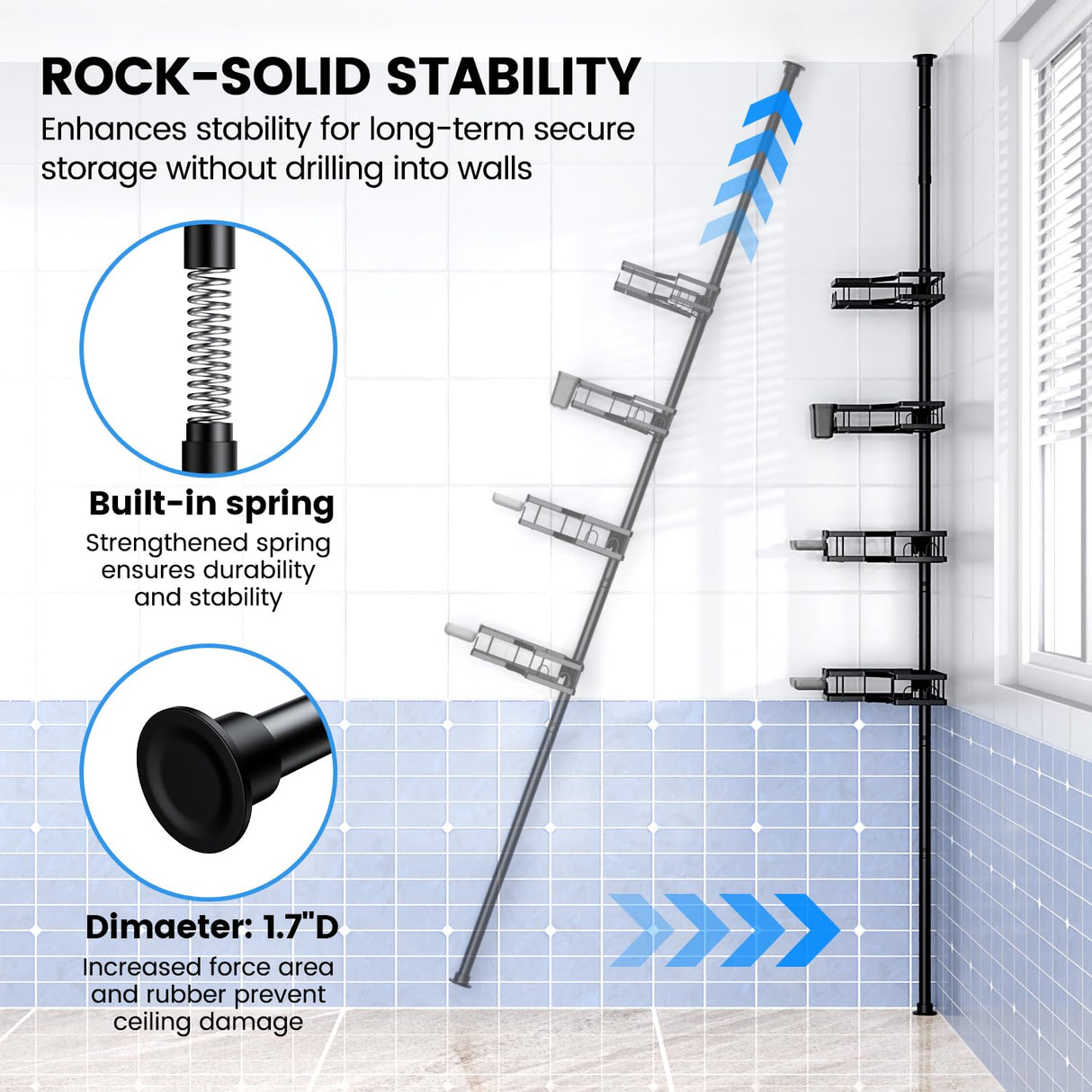 ROCK-SOLID STABILITY
Enhances stability for long-term secure storage without drilling into walls

Built-in spring
Strengthened spring ensures durability and stability

Dimaeter: 1.7"D
Increased force area and rubber prevent ceiling damage