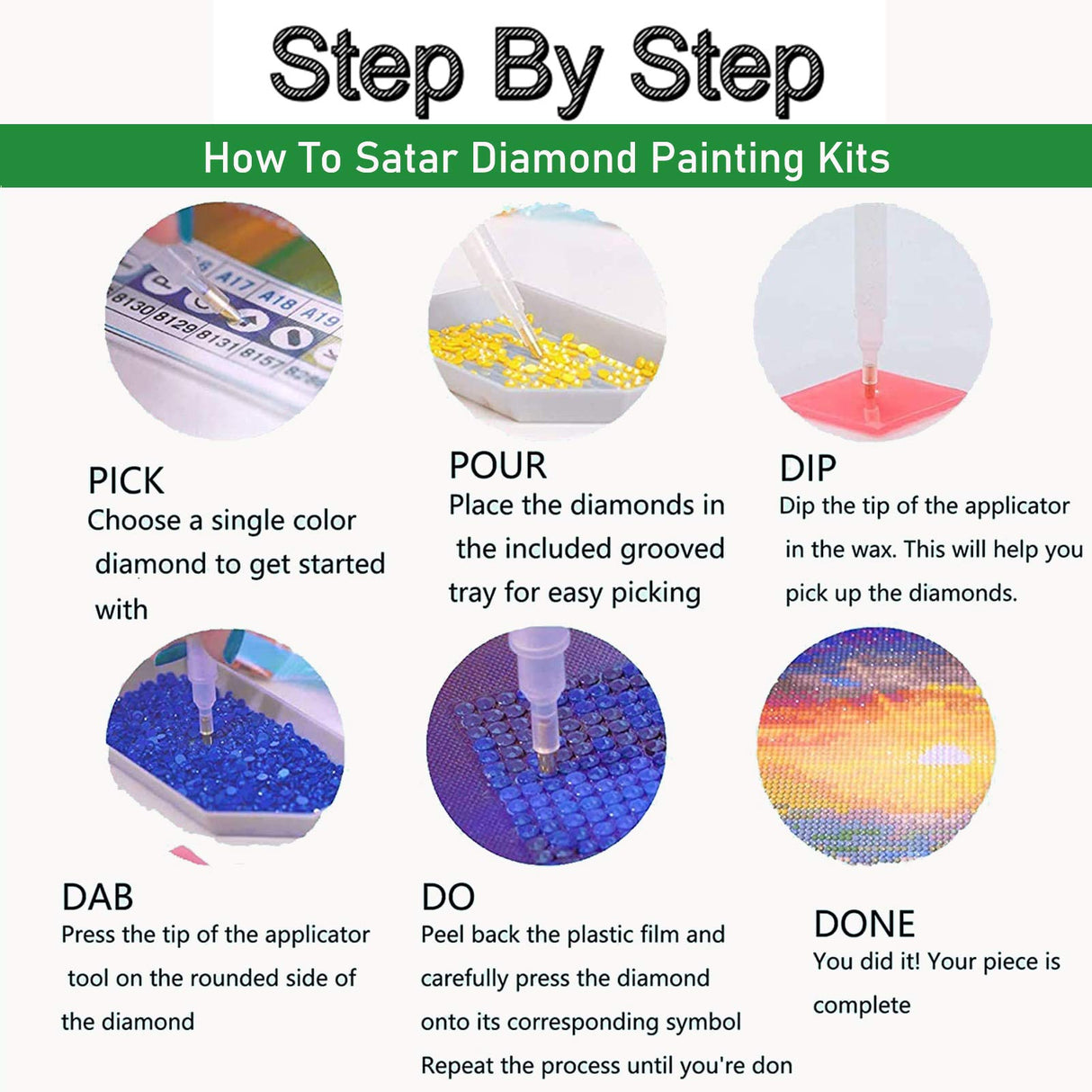 Step By Step

How To Satar Diamond Painting Kits

A17 A18 A19
8130 8129 8131 8157

PICK
Choose a single color diamond to get started with

POUR
Place the diamonds in the included grooved tray for easy picking

DIP
Dip the tip of the applicator in the wax. This will help you pick up the diamonds.

DAB
Press the tip of the applicator tool on the rounded side of the diamond

DO
Peel back the plastic film and carefully press the diamond onto its corresponding symbol Repeat the process until you're don

DONE
You did it! Your piece is complete