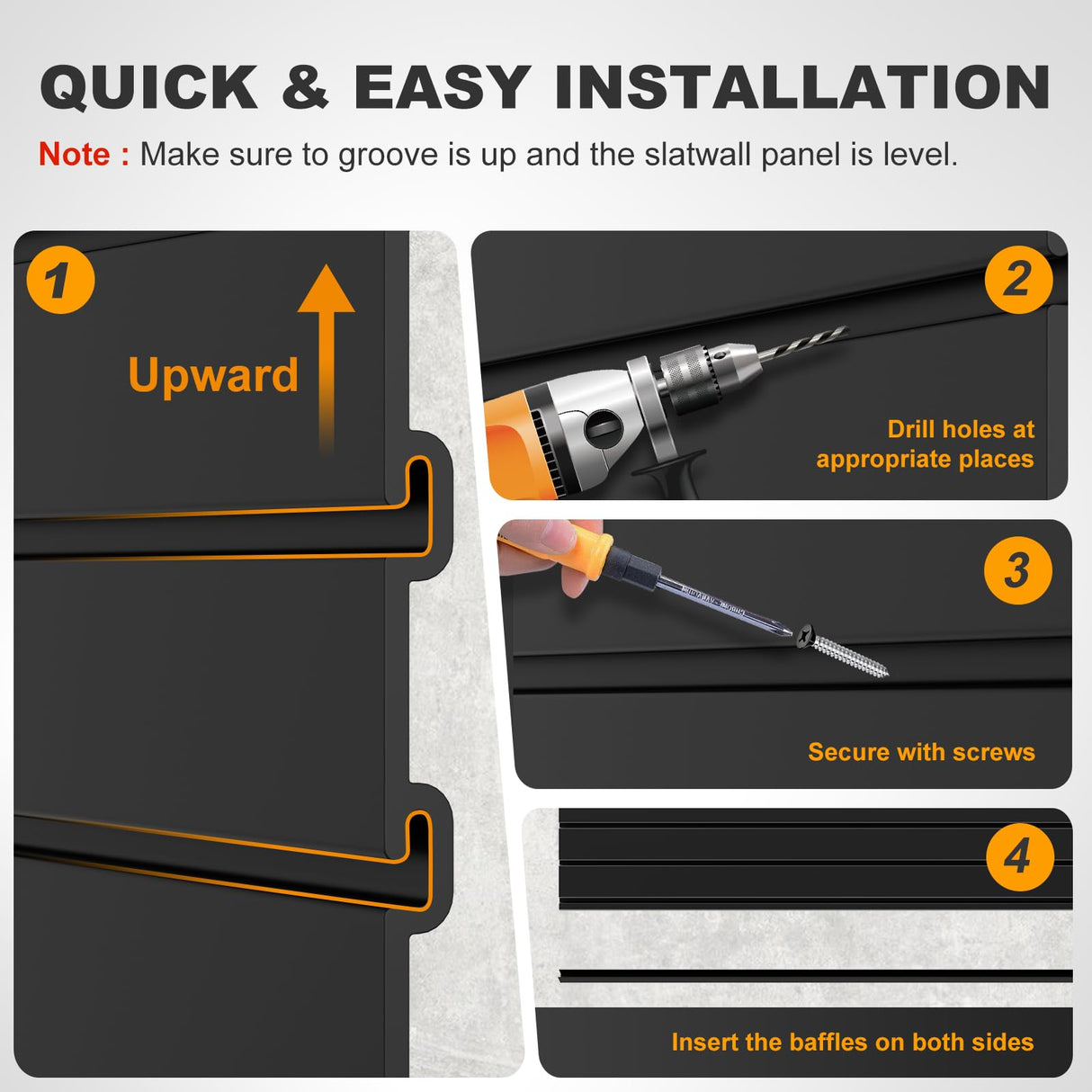 QUICK & EASY INSTALLATION

Note : Make sure to groove is up and the slatwall panel is level.

1

Upward

2

Drill holes at appropriate places

3

Secure with screws

4

Insert the baffles on both sides