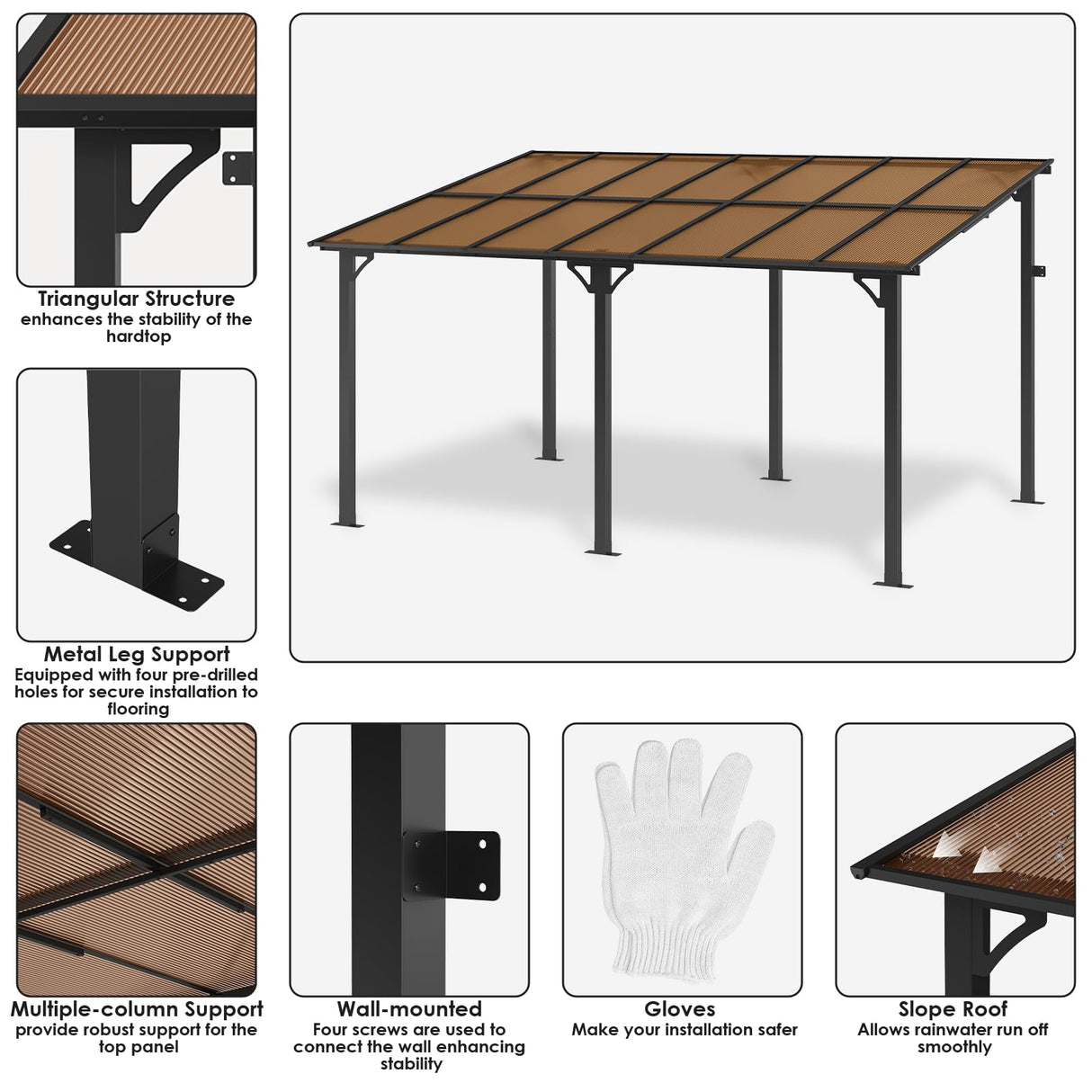 Triangular Structure
enhances the stability of the hardtop

Metal Leg Support
Equipped with four pre-drilled holes for secure installation to flooring

Multiple-column Support
provide robust support for the top panel

Wall-mounted
Four screws are used to connect the wall enhancing stability

Gloves
Make your installation safer

Slope Roof
Allows rainwater run off smoothly