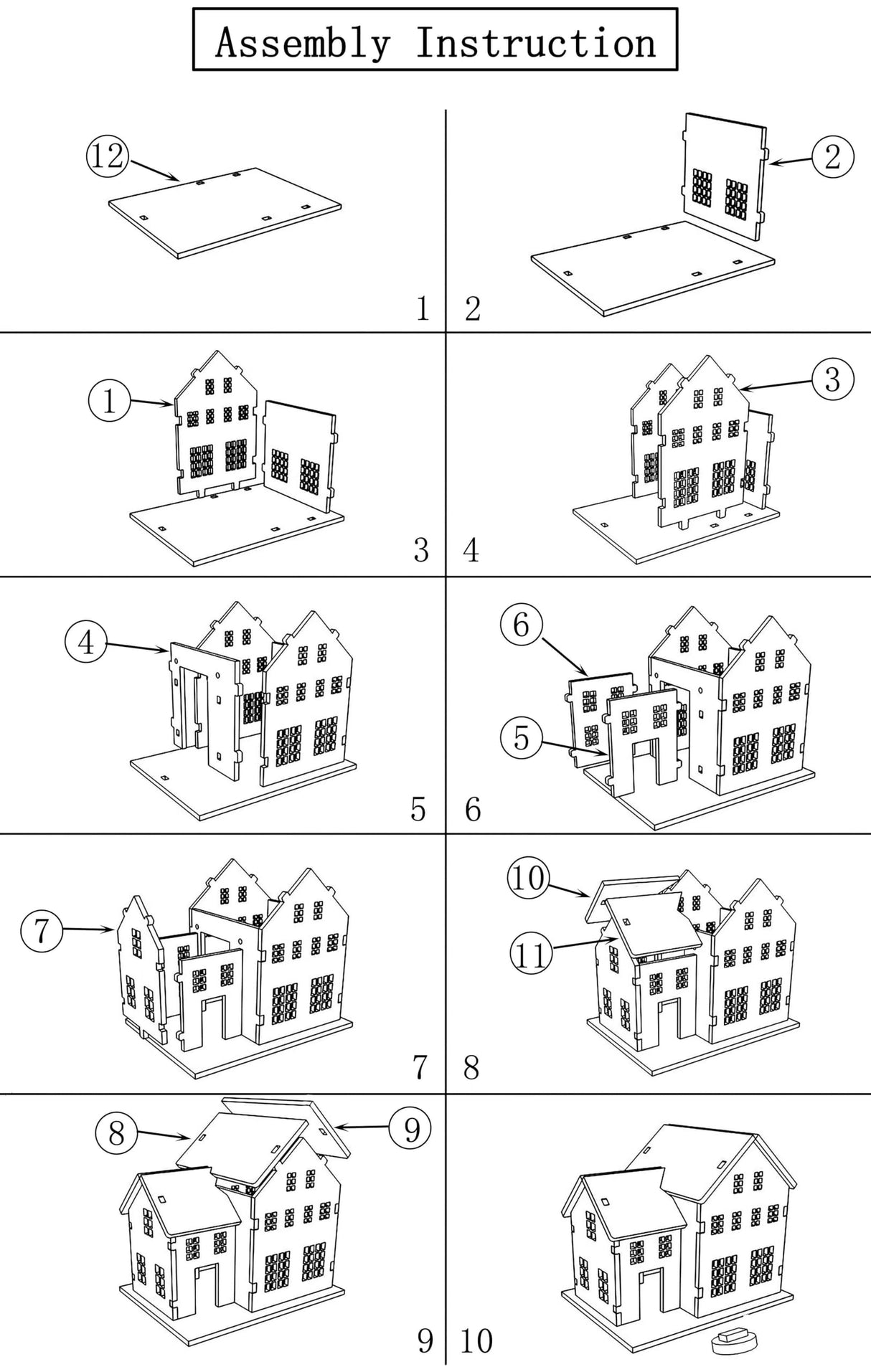 Assembly Instruction

12

1

2

2

1

3

3

4

4

5

6

5

6

7

7

10

11

8

8

9

9

10