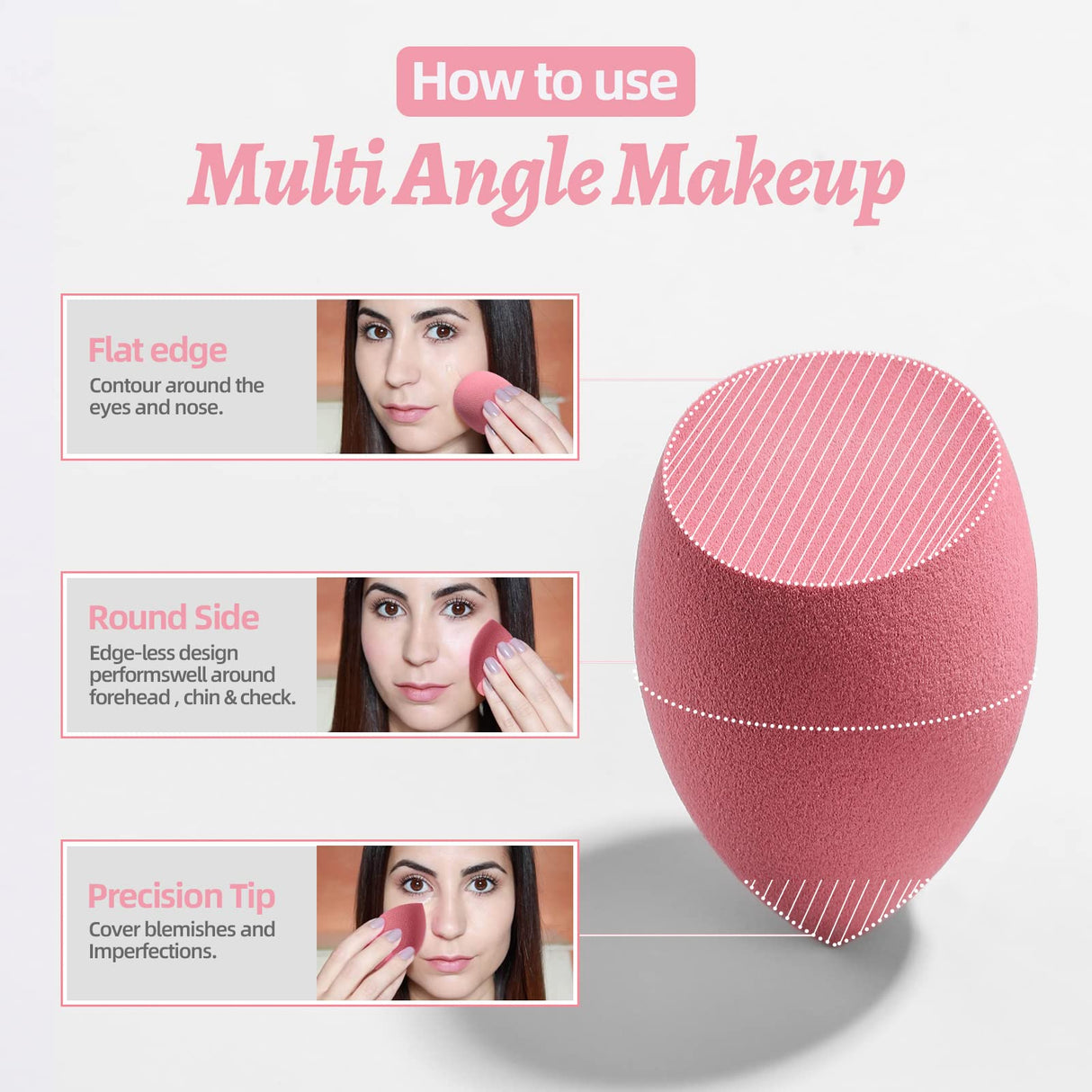 How to use

Multi Angle Makeup

Flat edge
Contour around the eyes and nose.

Round Side
Edge-less design performswell around forehead , chin & check.

Precision Tip
Cover blemishes and Imperfections.