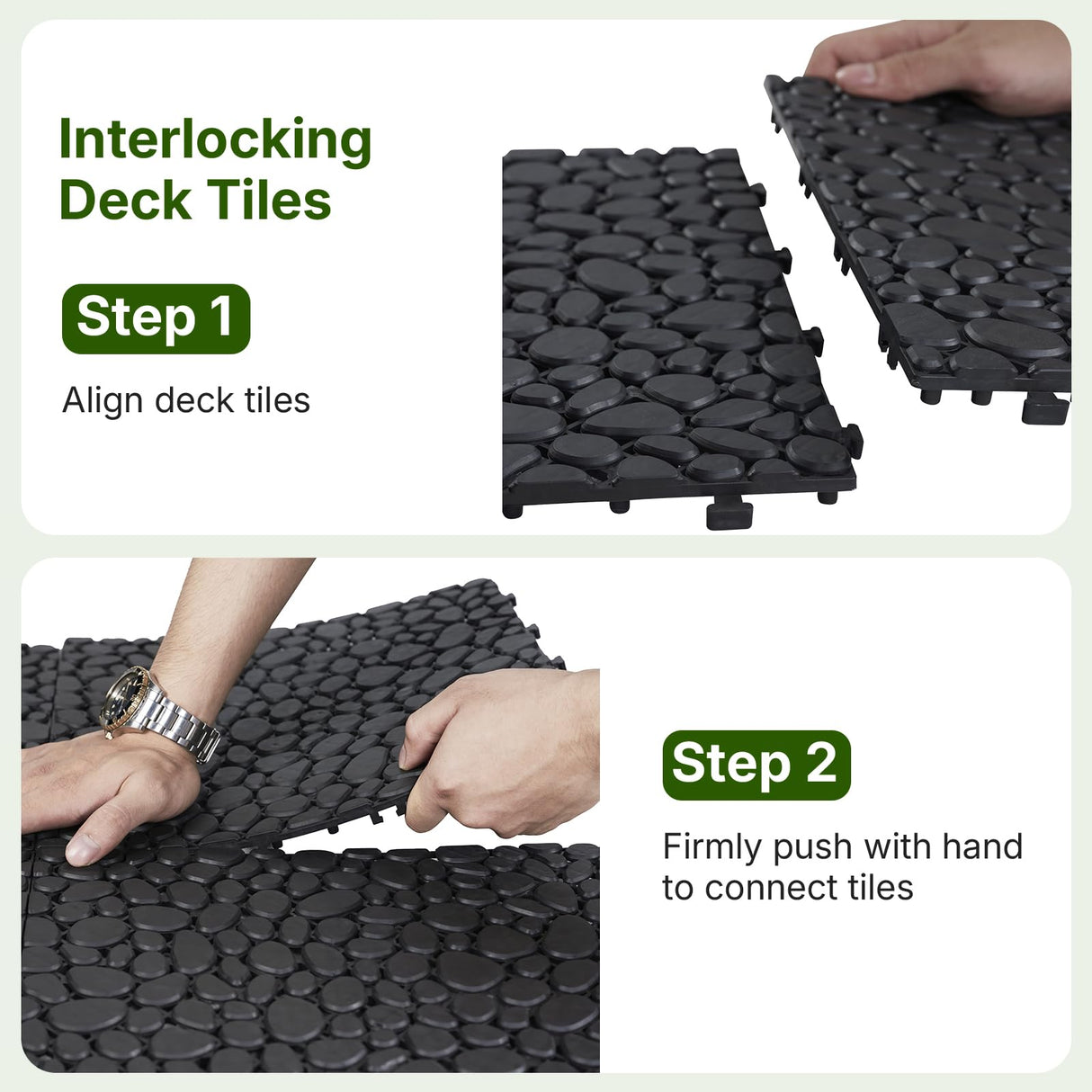 Interlocking Deck Tiles

Step 1

Align deck tiles

Step 2

Firmly push with hand to connect tiles