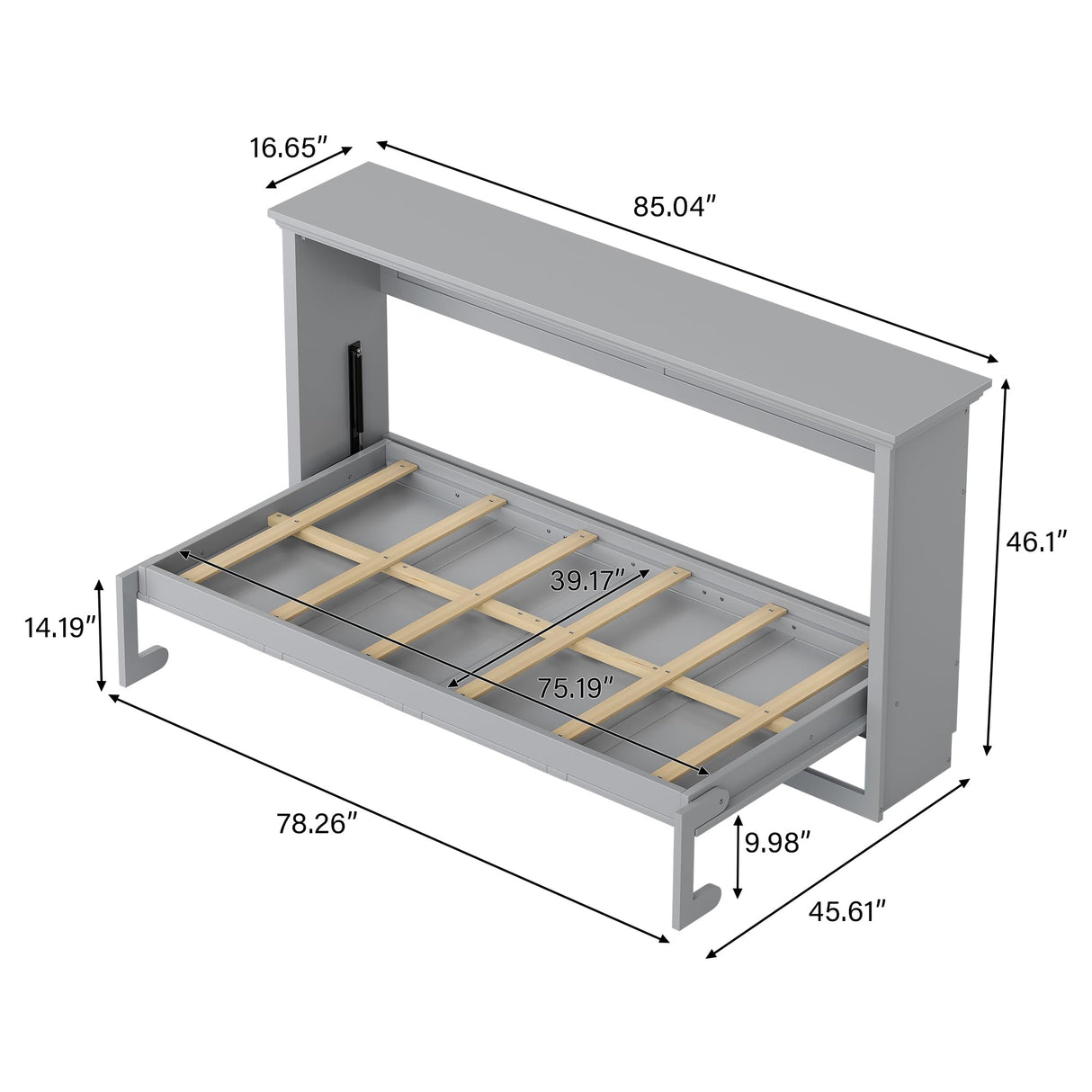 16.65″

85.04″

46.1″

39.17″

14.19″

75.19″

78.26″

9.98″

45.61″