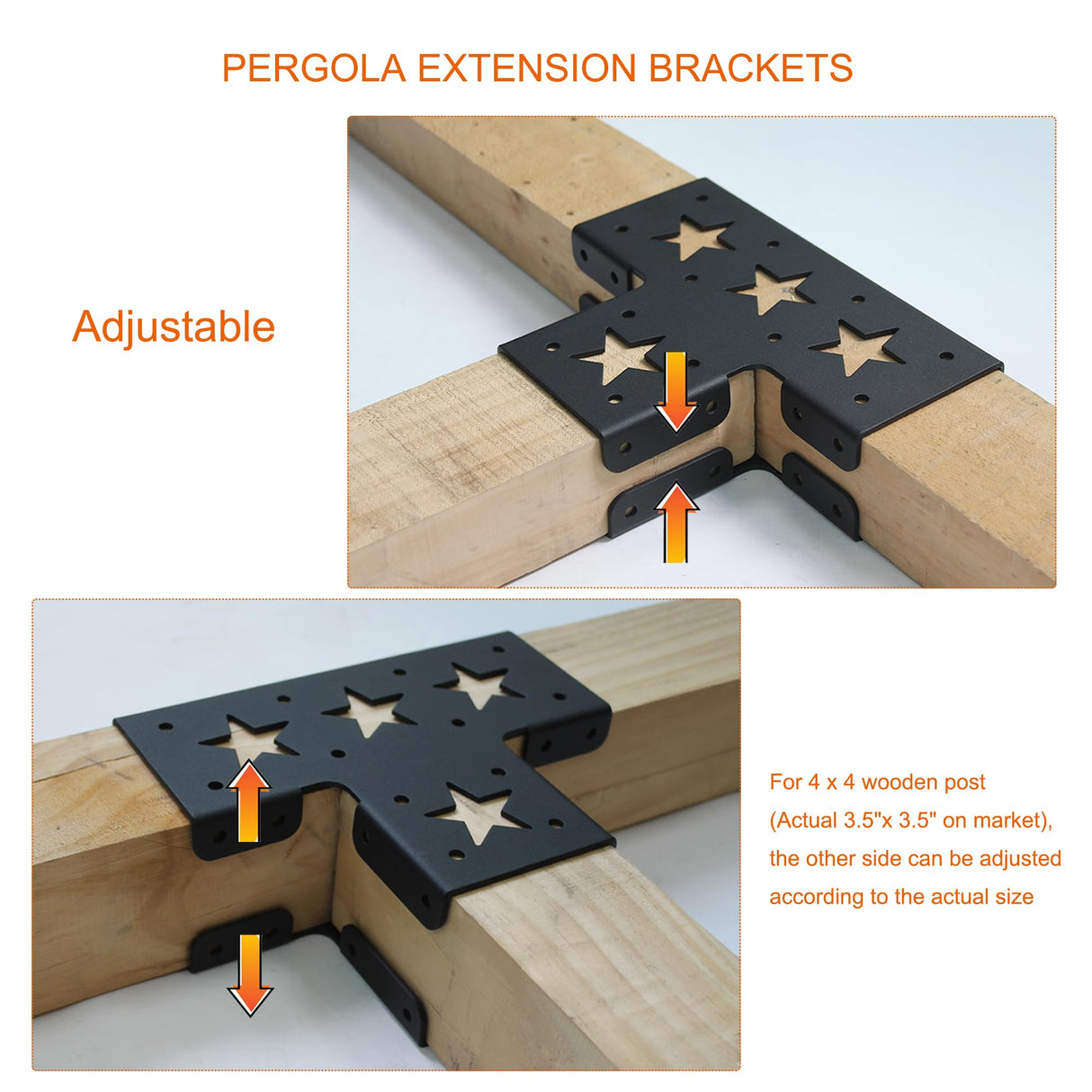 PERGOLA EXTENSION BRACKETS

Adjustable

For 4 x 4 wooden post (Actual 3.5"x 3.5" on market), the other side can be adjusted according to the actual size