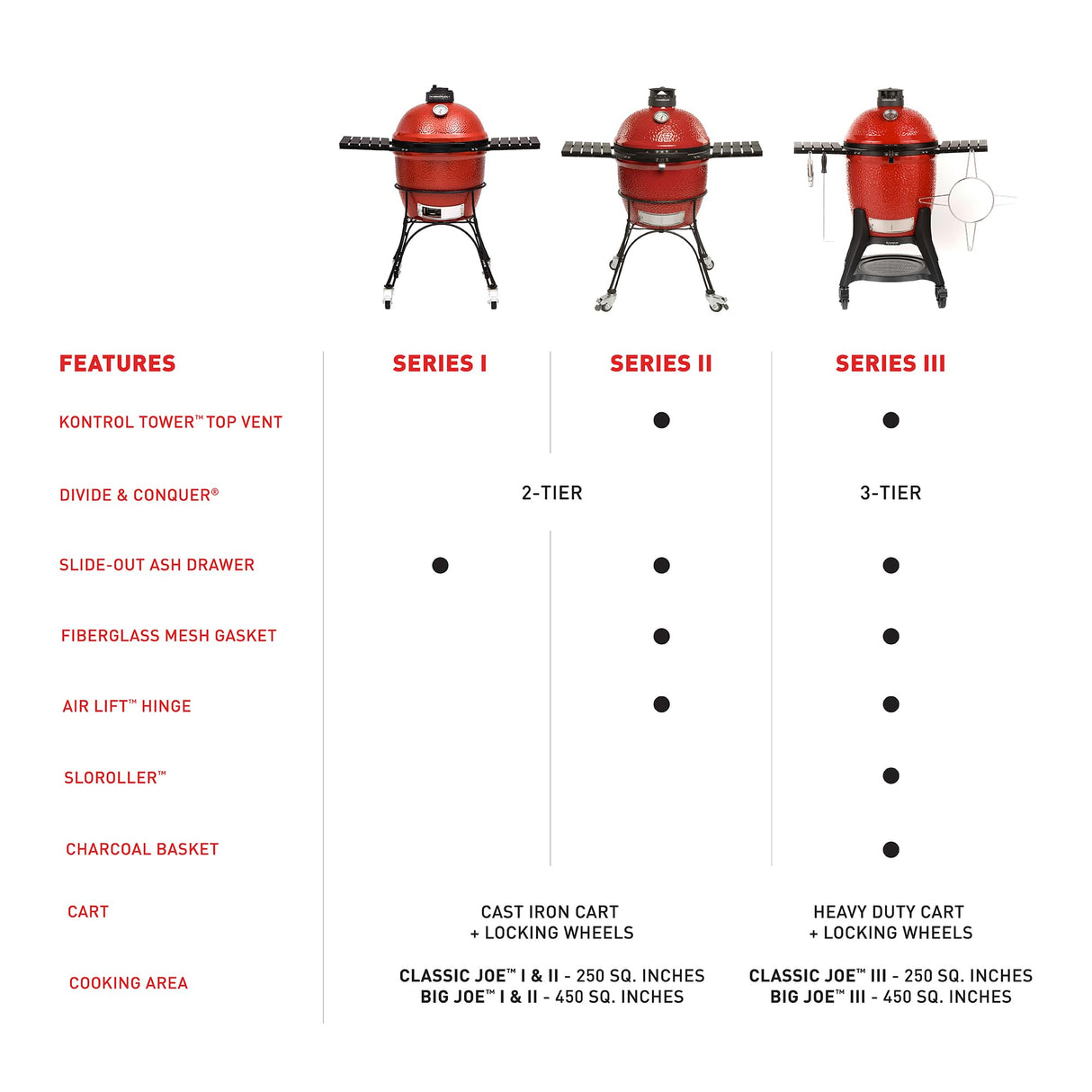 | FEATURES | SERIES I | SERIES II | SERIES III |
|---|---|---|---|
| KONTROL TOWER™ TOP VENT | | ● | ● |
| DIVIDE & CONQUER® | 2-TIER | 2-TIER | 3-TIER |
| SLIDE-OUT ASH DRAWER | ● | ● | ● |
| FIBERGLASS MESH GASKET | | ● | ● |
| AIR LIFT™ HINGE | | ● | ● |
| SLOROLLER™ | | | ● |
| CHARCOAL BASKET | | | ● |
| CART | CAST IRON CART + LOCKING WHEELS | CAST IRON CART + LOCKING WHEELS | HEAVY DUTY CART + LOCKING WHEELS |
| COOKING AREA | CLASSIC JOE™ I & II - 250 SQ. INCHES BIG JOE™ I & II - 450 SQ. INCHES | CLASSIC JOE™ I & II - 250 SQ. INCHES BIG JOE™ I & II - 450 SQ. INCHES | CLASSIC JOE™ III - 250 SQ. INCHES BIG JOE™ III - 450 SQ. INCHES |