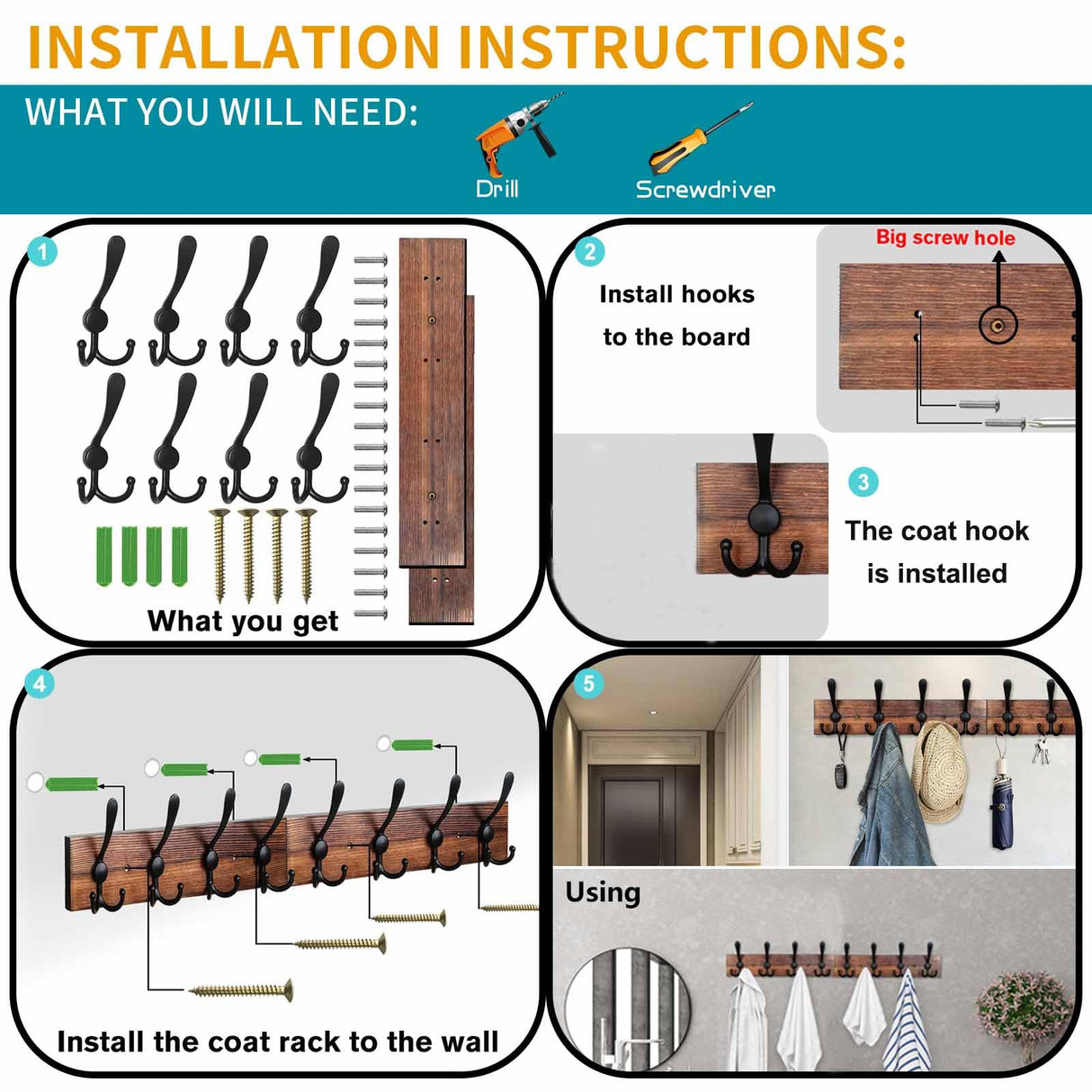 INSTALLATION INSTRUCTIONS:

WHAT YOU WILL NEED:

Drill

Screwdriver

1

What you get

2

Install hooks to the board

Big screw hole

3

The coat hook is installed

4

Install the coat rack to the wall

5

Using