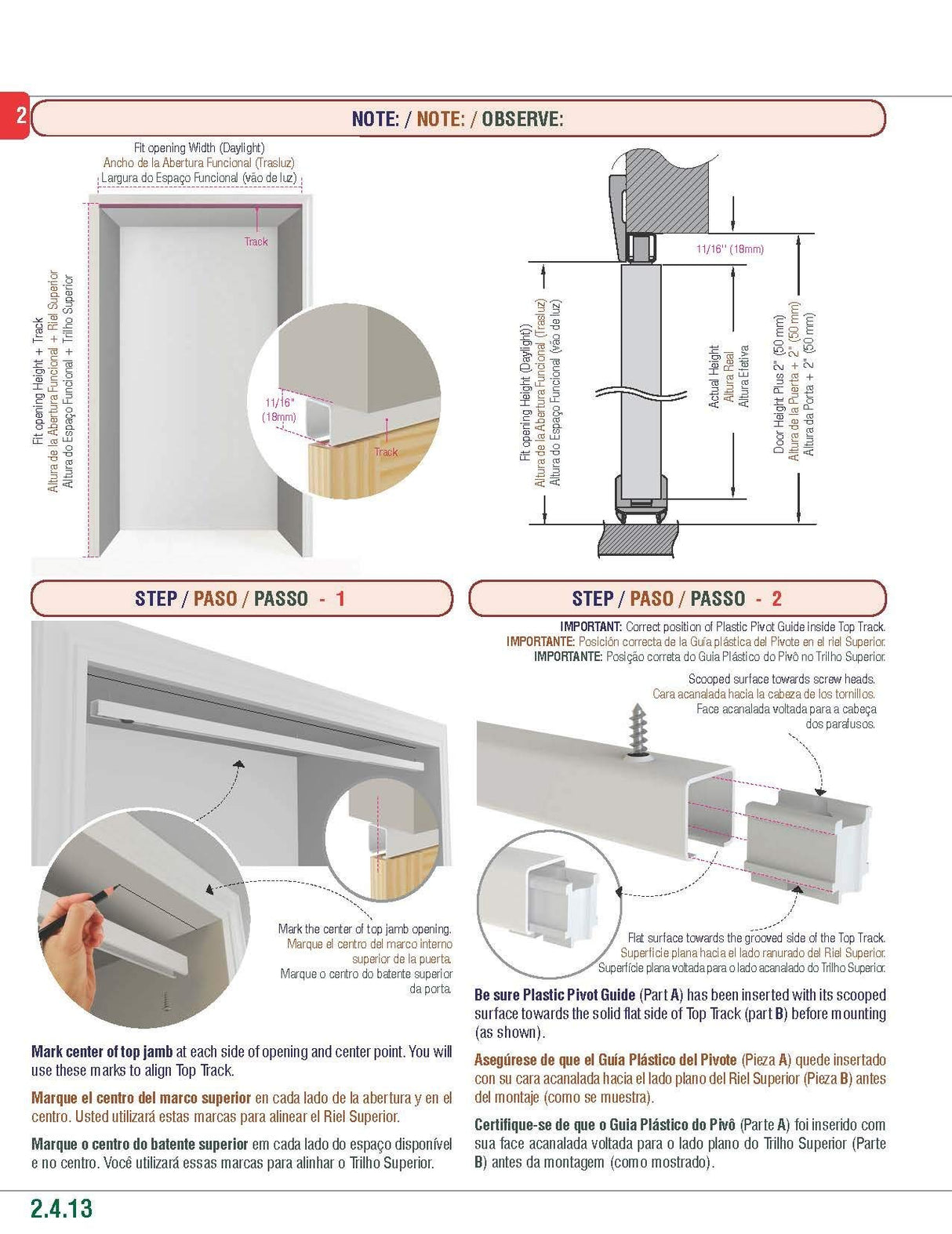 2

NOTE: / NOTE: / OBSERVE:

Fit opening Width (Daylight)
Ancho de la Abertura Funcional (Trasluz)
Largura do Espaço Funcional (vão de luz)

Track

Fit opening Height + Track
Altura de la Abertura Funcional + Riel Superior
Altura do Espaço Funcional + Trilho Superior

11/16" (18mm)

Track

11/16" (18mm)

Fit opening Height (Daylight)
Altura de la Abertura Funcional (Trasluz)
Altura do Espaço Funcional (vão de luz)

Actual Height
Altura Real
Altura Efetiva

Door Height Plus 2" (50 mm)
Altura de la Puerta + 2" (50 mm)
Altura da Porta + 2" (50 mm)

STEP / PASO / PASSO - 1

Mark the center of top jamb opening.
Marque el centro del marco interno superior de la puerta.
Marque o centro do batente superior da porta.

Mark center of top jamb at each side of opening and center point. You will use these marks to align Top Track.

Marque el centro del marco superior en cada lado de la abertura y en el centro. Usted utilizará estas marcas para alinear el Riel Superior.

Marque o centro do batente superior em cada lado do espaço disponível e no centro. Você utilizará essas marcas para alinhar o Trilho Superior.

STEP / PASO / PASSO - 2

IMPORTANT: Correct position of Plastic Pivot Guide inside Top Track.
IMPORTANTE: Posición correcta de la Guía plástica del Pivote en el riel Superior.
IMPORTANTE: Posição correta do Guia Plástico do Pivô no Trilho Superior.

Scooped surface towards screw heads.
Cara acanalada hacia la cabeza de los tornillos.
Face acanalada voltada para a cabeça dos parafusos.

Flat surface towards the grooved side of the Top Track.
Superficie plana hacia el lado ranurado del Riel Superior.
Superfície plana voltada para o lado acanalado do Trilho Superior.

Be sure Plastic Pivot Guide (Part A) has been inserted with its scooped surface towards the solid flat side of Top Track (part B) before mounting (as shown).

Asegúrese de que el Guía Plástico del Pivote (Pieza A) quede insertado con su cara acanalada hacia el lado plano del Riel Superior (Pieza B) antes del montaje (como se muestra).

Certifique-se de que o Guia Plástico do Pivô (Parte A) foi inserido com sua face acanalada voltada para o lado plano do Trilho Superior (Parte B) antes da montagem (como mostrado).

2.4.13