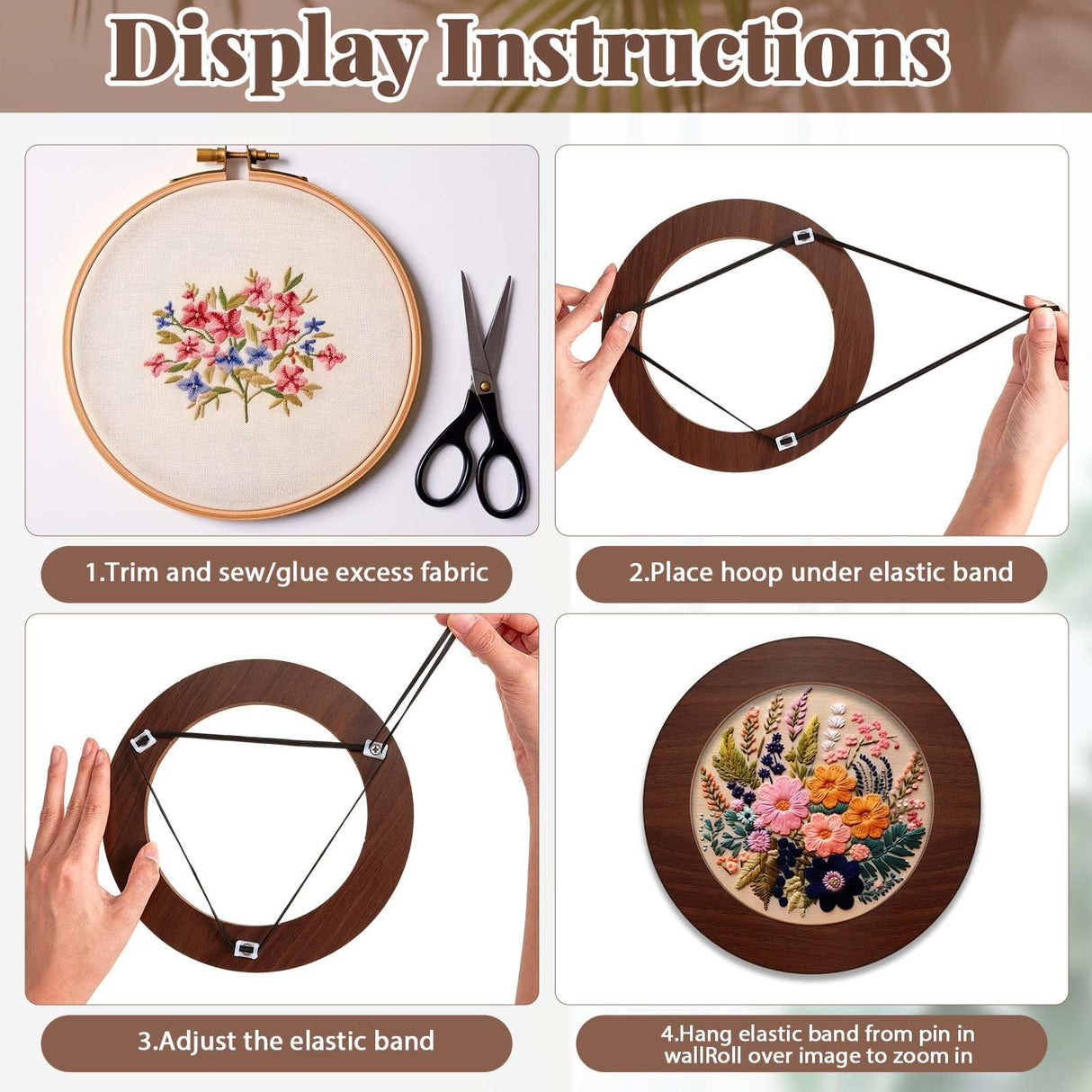 Display Instructions

1.Trim and sew/glue excess fabric

2.Place hoop under elastic band

3.Adjust the elastic band

4.Hang elastic band from pin in wallRoll over image to zoom in