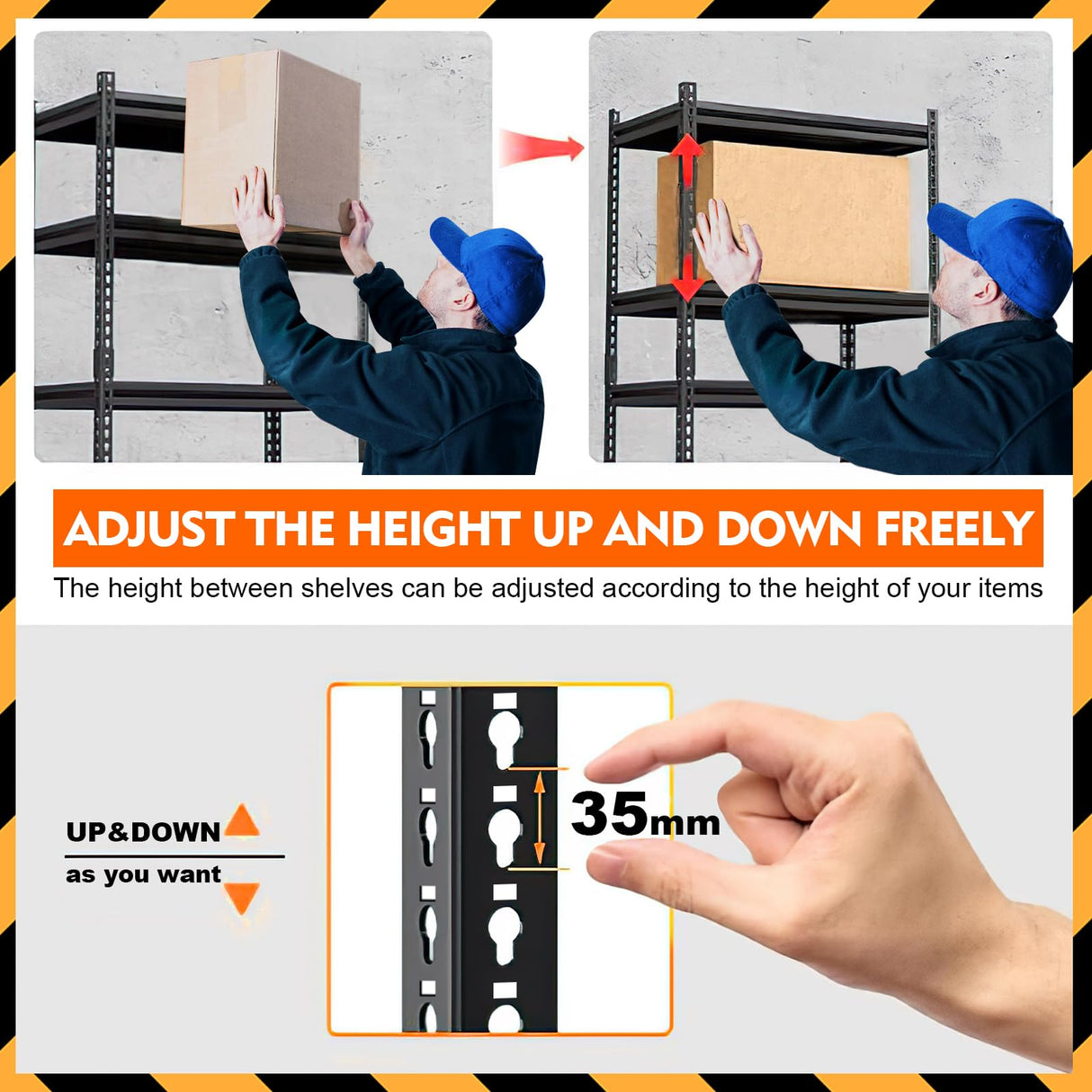 ADJUST THE HEIGHT UP AND DOWN FREELY

The height between shelves can be adjusted according to the height of your items

UP&DOWN
as you want

35mm