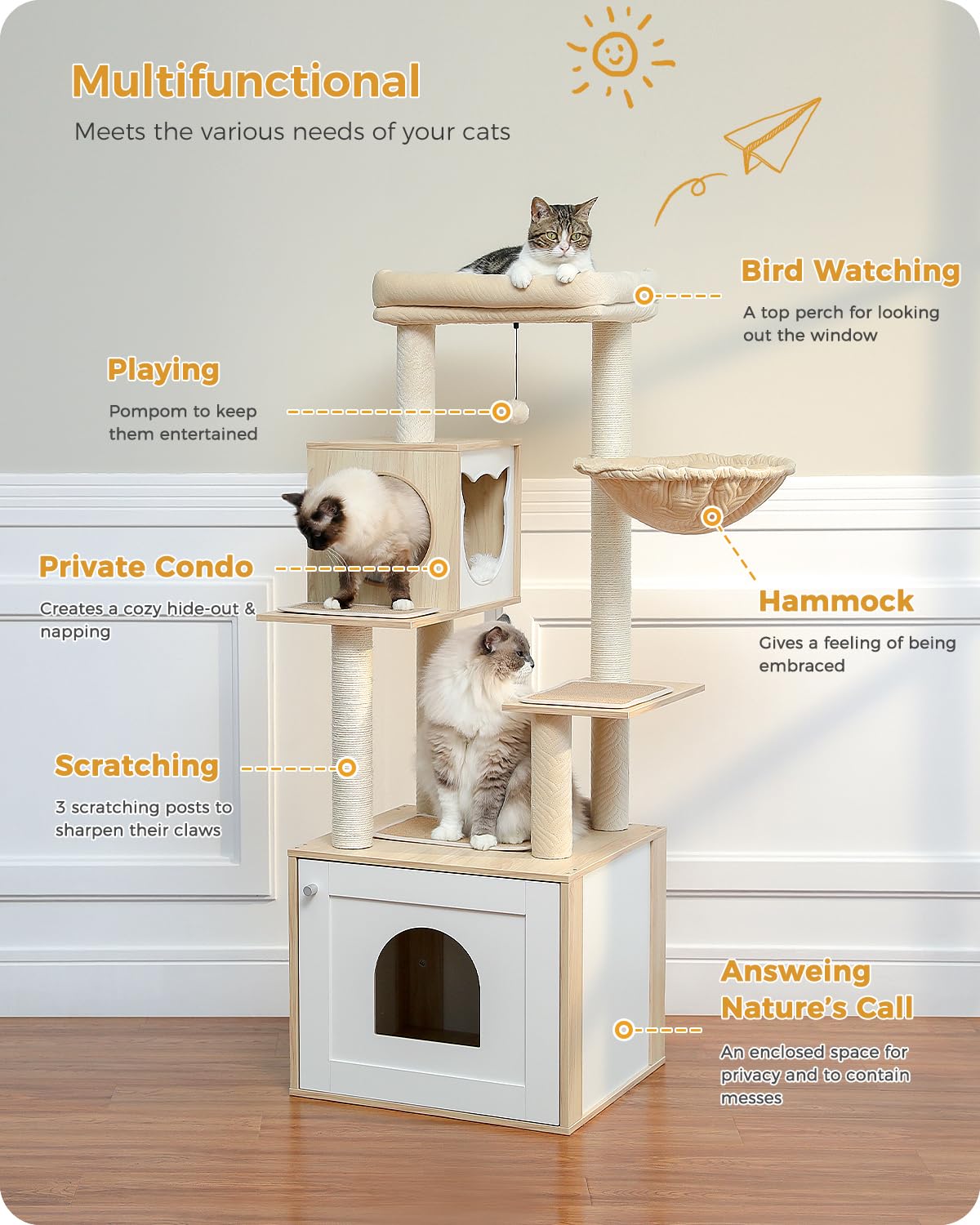 Multifunctional

Meets the various needs of your cats

Bird Watching

A top perch for looking out the window

Playing

Pompom to keep them entertained

Private Condo

Creates a cozy hide-out & napping

Hammock

Gives a feeling of being embraced

Scratching

3 scratching posts to sharpen their claws

Answeing Nature's Call

An enclosed space for privacy and to contain messes