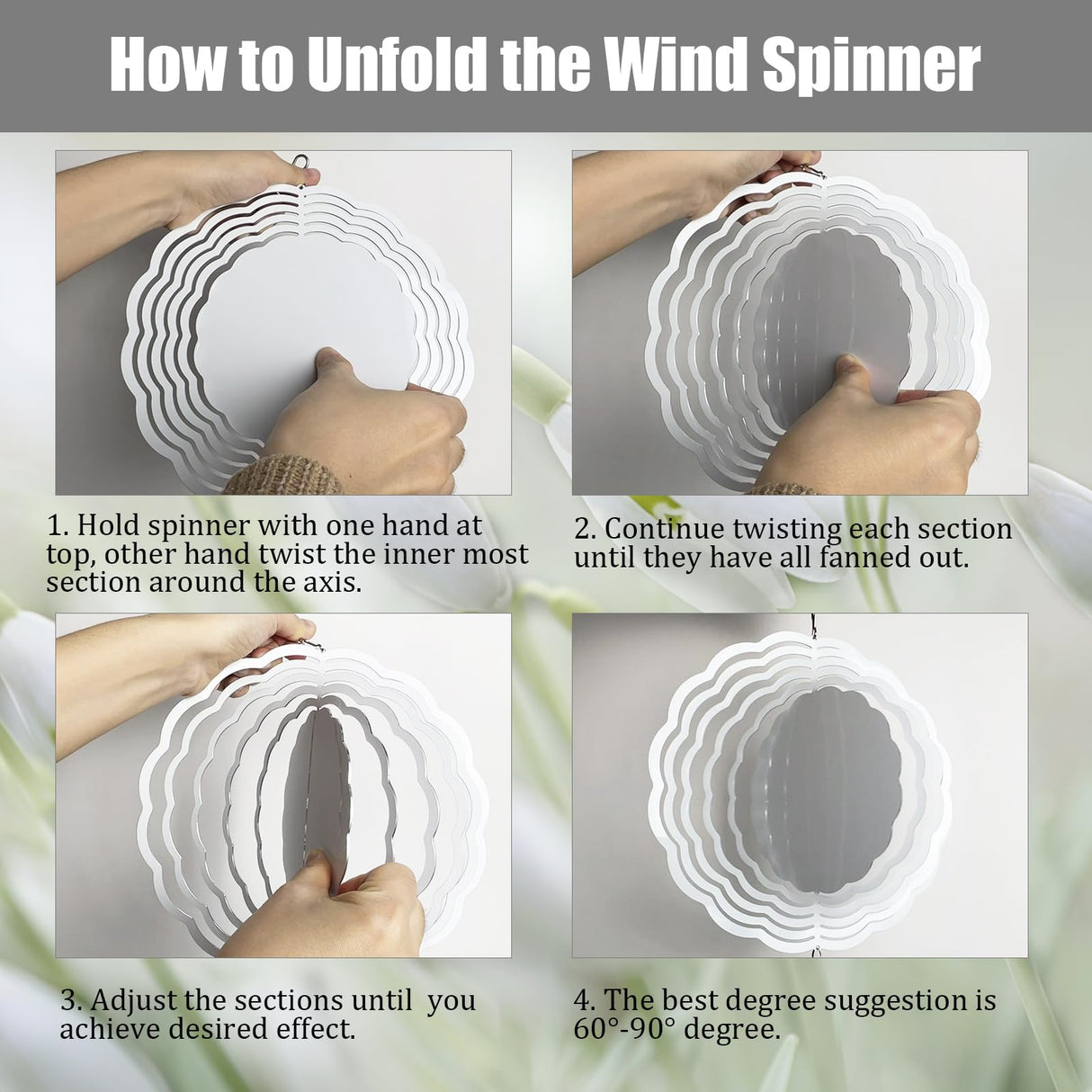 How to Unfold the Wind Spinner

1. Hold spinner with one hand at top, other hand twist the inner most section around the axis.

2. Continue twisting each section until they have all fanned out.

3. Adjust the sections until you achieve desired effect.

4. The best degree suggestion is 60°-90° degree.