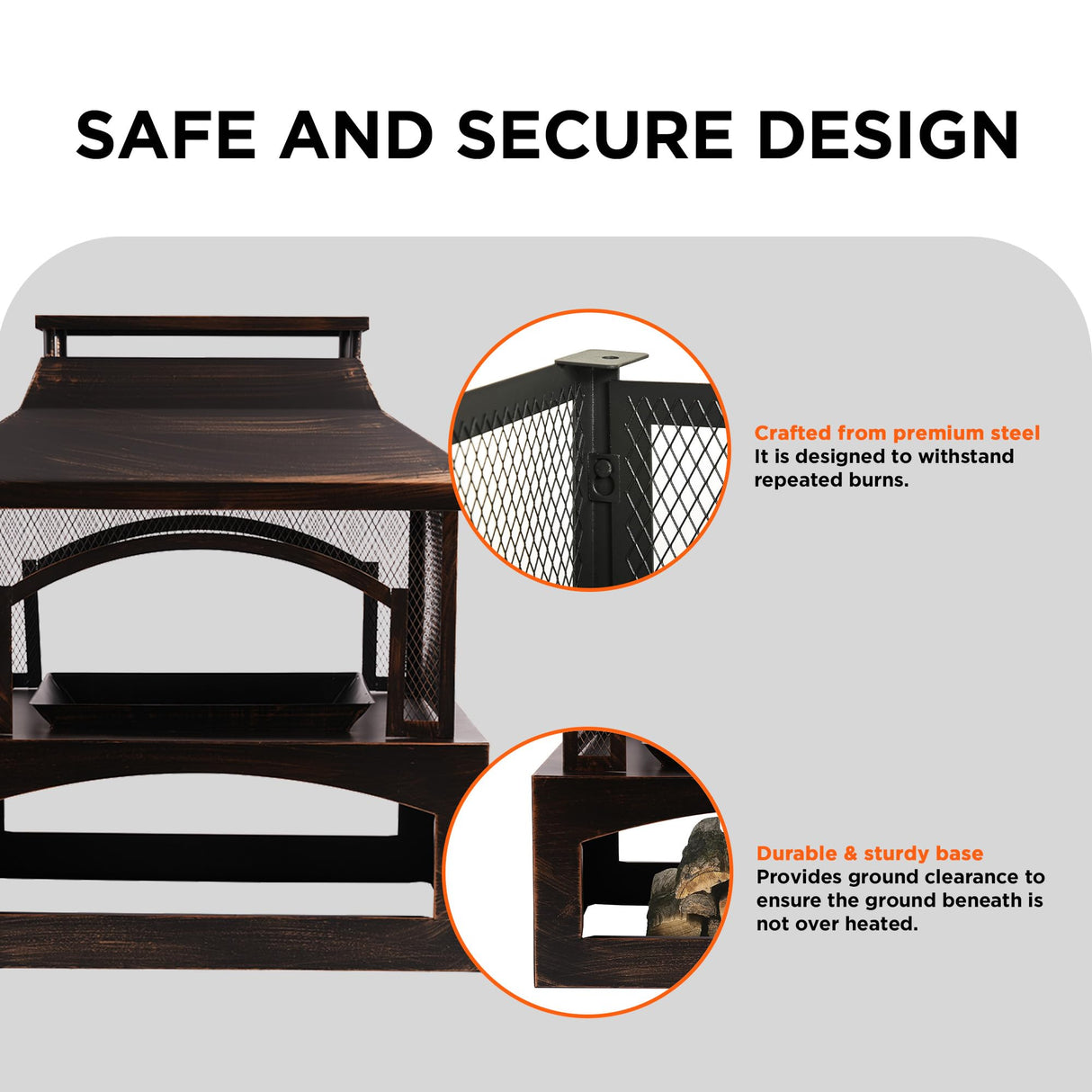 SAFE AND SECURE DESIGN

Crafted from premium steel
It is designed to withstand repeated burns.

Durable & sturdy base
Provides ground clearance to ensure the ground beneath is not over heated.