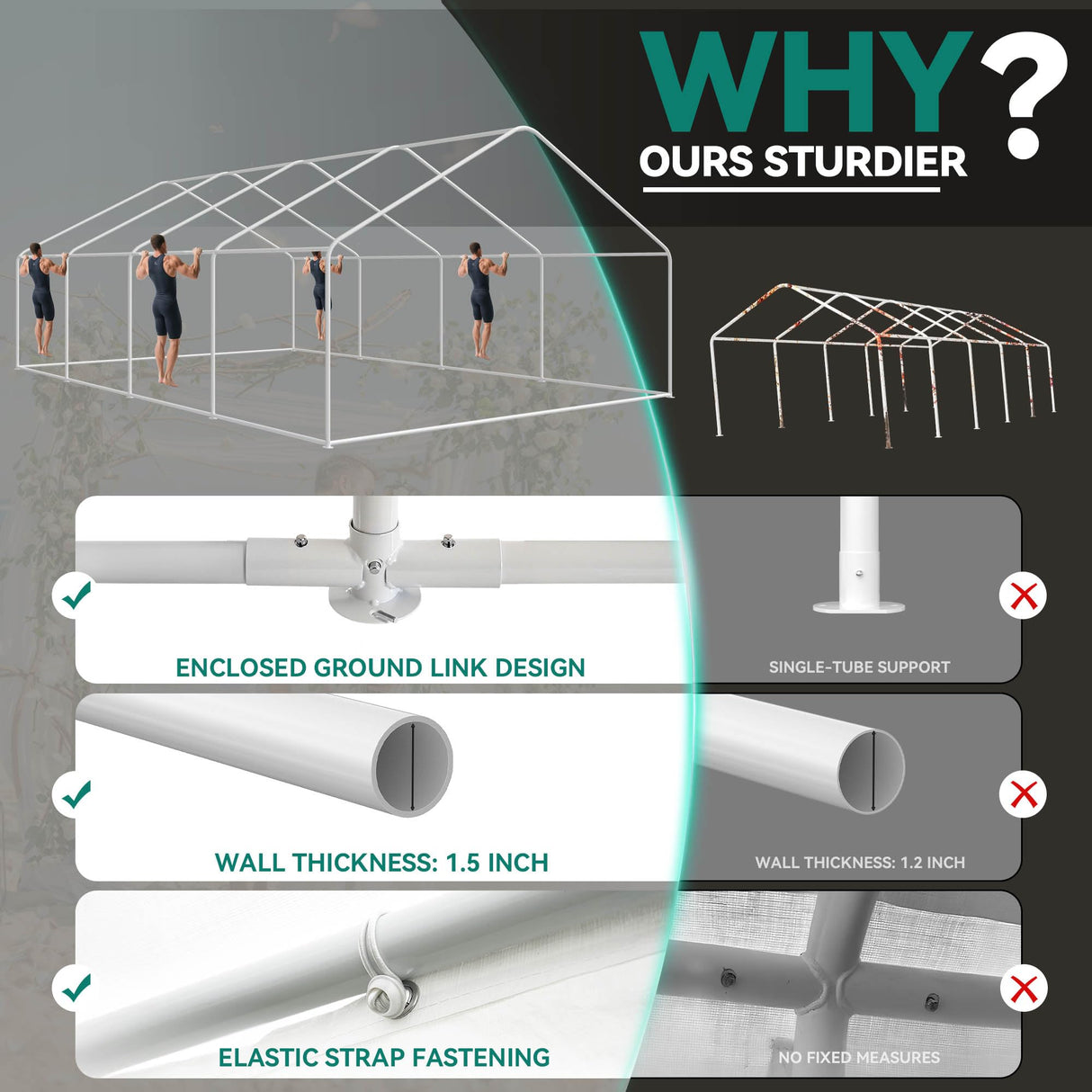 WHY?
OURS STURDIER

ENCLOSED GROUND LINK DESIGN

SINGLE-TUBE SUPPORT

WALL THICKNESS: 1.5 INCH

WALL THICKNESS: 1.2 INCH

ELASTIC STRAP FASTENING

NO FIXED MEASURES