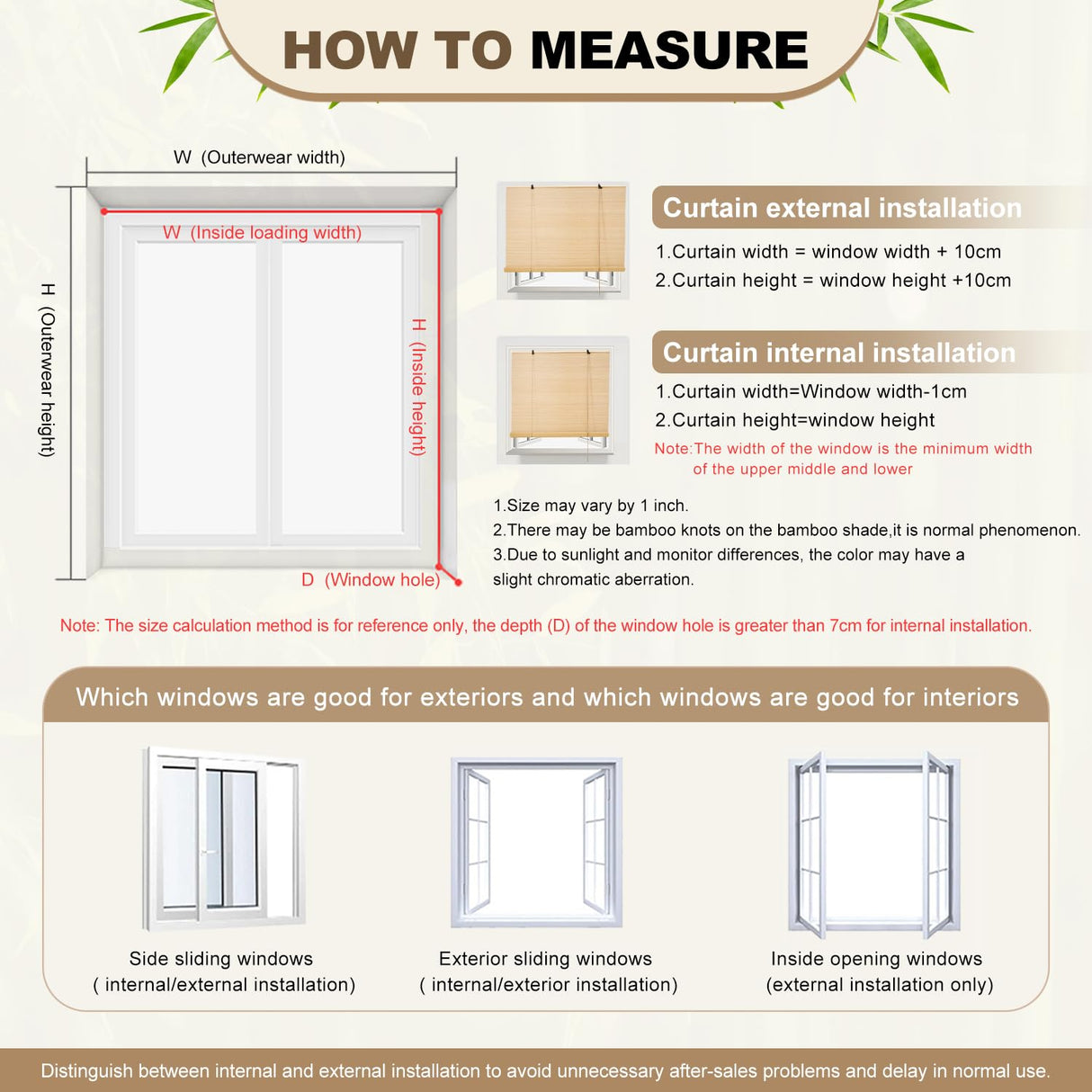 HOW TO MEASURE

W (Outerwear width)

W (Inside loading width)

H (Outerwear height)

H (Inside height)

D (Window hole)

Curtain external installation

1.Curtain width = window width + 10cm
2.Curtain height = window height +10cm

Curtain internal installation

1.Curtain width=Window width-1cm
2.Curtain height=window height
Note:The width of the window is the minimum width of the upper middle and lower

1.Size may vary by 1 inch.
2.There may be bamboo knots on the bamboo shade,it is normal phenomenon.
3.Due to sunlight and monitor differences, the color may have a slight chromatic aberration.

Note: The size calculation method is for reference only, the depth (D) of the window hole is greater than 7cm for internal installation.

Which windows are good for exteriors and which windows are good for interiors

Side sliding windows
( internal/external installation)

Exterior sliding windows
( internal/exterior installation)

Inside opening windows
(external installation only)

Distinguish between internal and external installation to avoid unnecessary after-sales problems and delay in normal use.